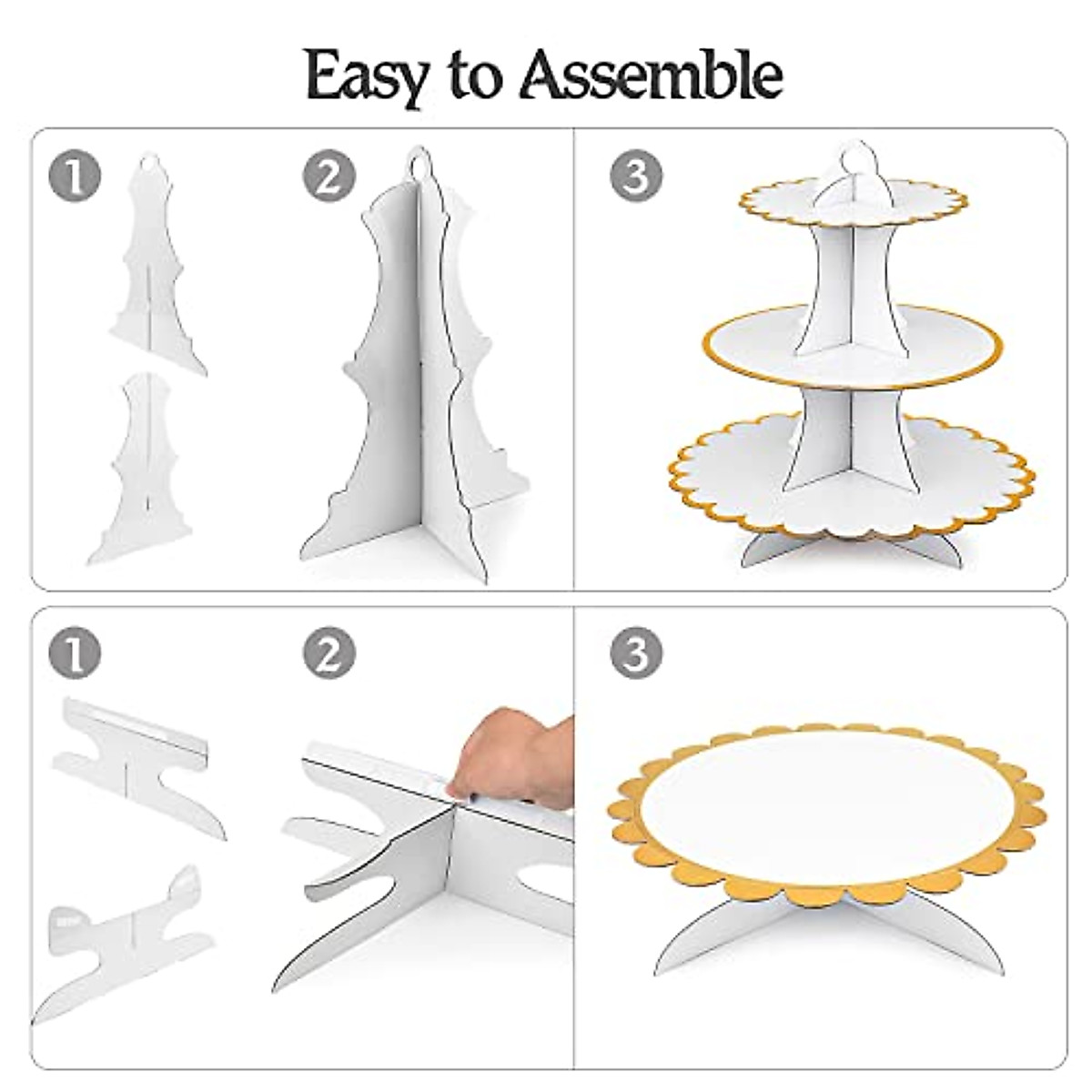 Easy to Assemble

1

2

3

1

2

3