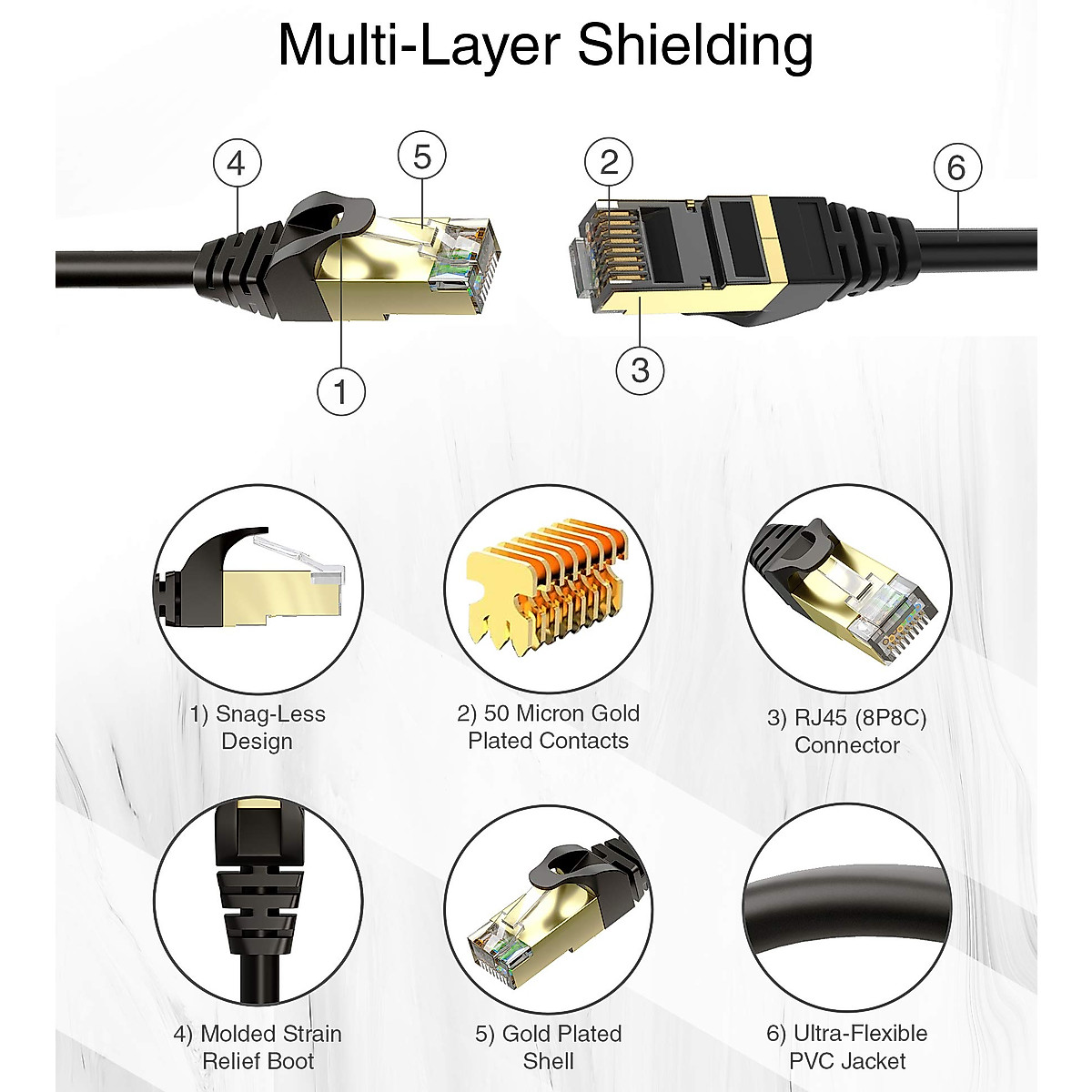 Multi-Layer Shielding

4

5

2

6

1

3

1) Snag-Less Design

2) 50 Micron Gold Plated Contacts

3) RJ45 (8P8C) Connector

4) Molded Strain Relief Boot

5) Gold Plated Shell

6) Ultra-Flexible PVC Jacket