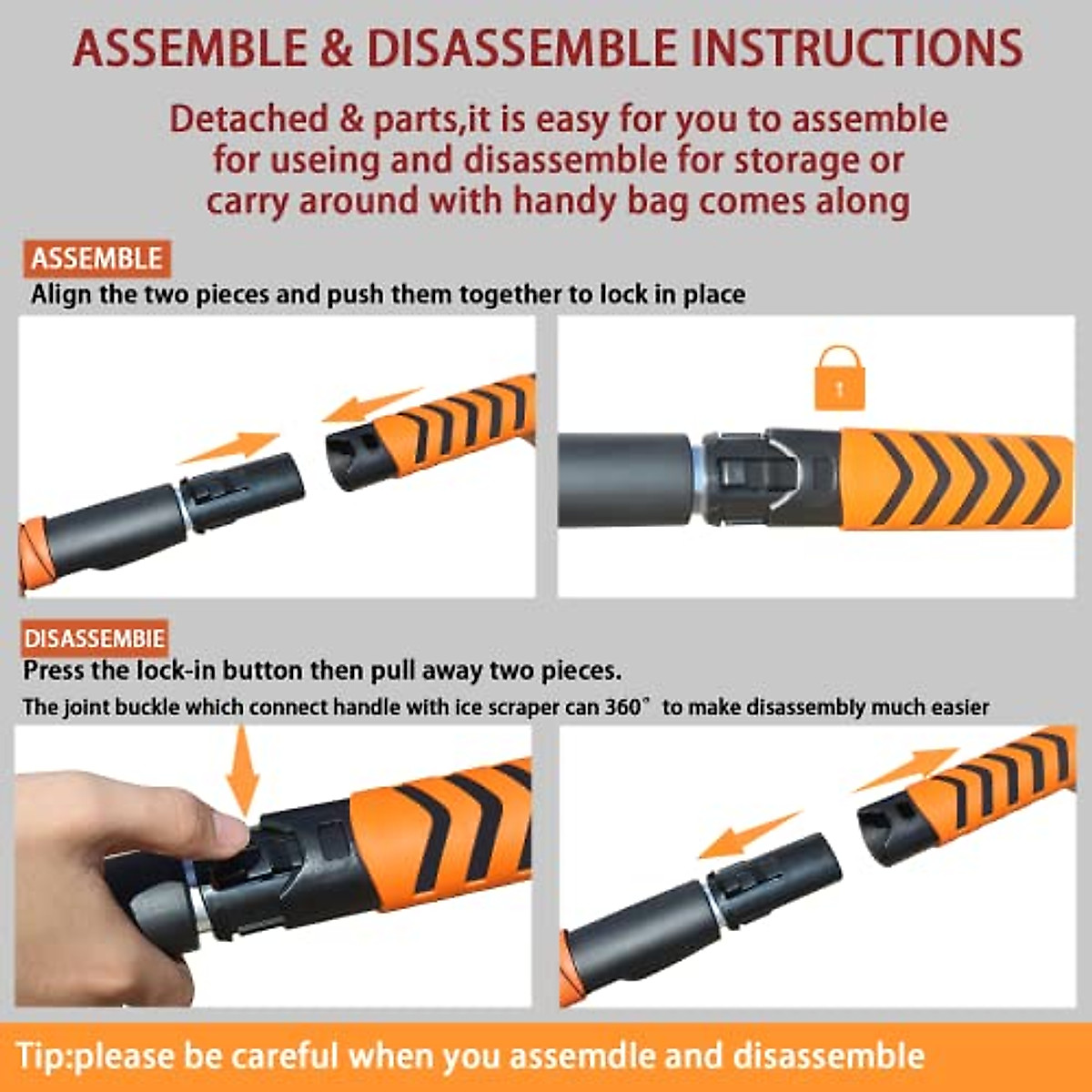 ASSEMBLE & DISASSEMBLE INSTRUCTIONS

Detached & parts,it is easy for you to assemble for useing and disassemble for storage or carry around with handy bag comes along

ASSEMBLE

Align the two pieces and push them together to lock in place

DISASSEMBIE

Press the lock-in button then pull away two pieces.

The joint buckle which connect handle with ice scraper can 360° to make disassembly much easier

Tip:please be careful when you assemdle and disassemble