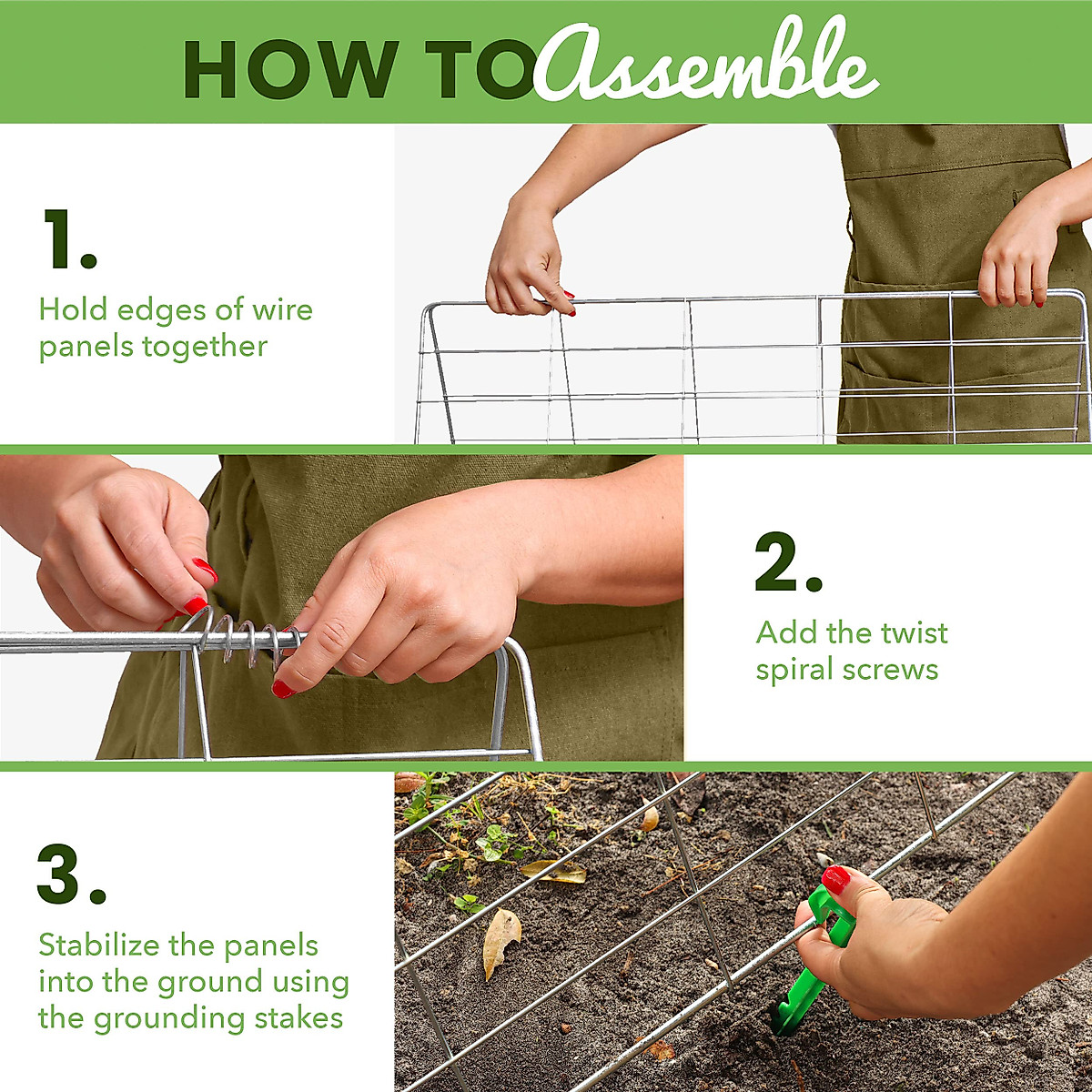 HOW TO Assemble

1.

Hold edges of wire panels together

2.

Add the twist spiral screws

3.

Stabilize the panels into the ground using the grounding stakes