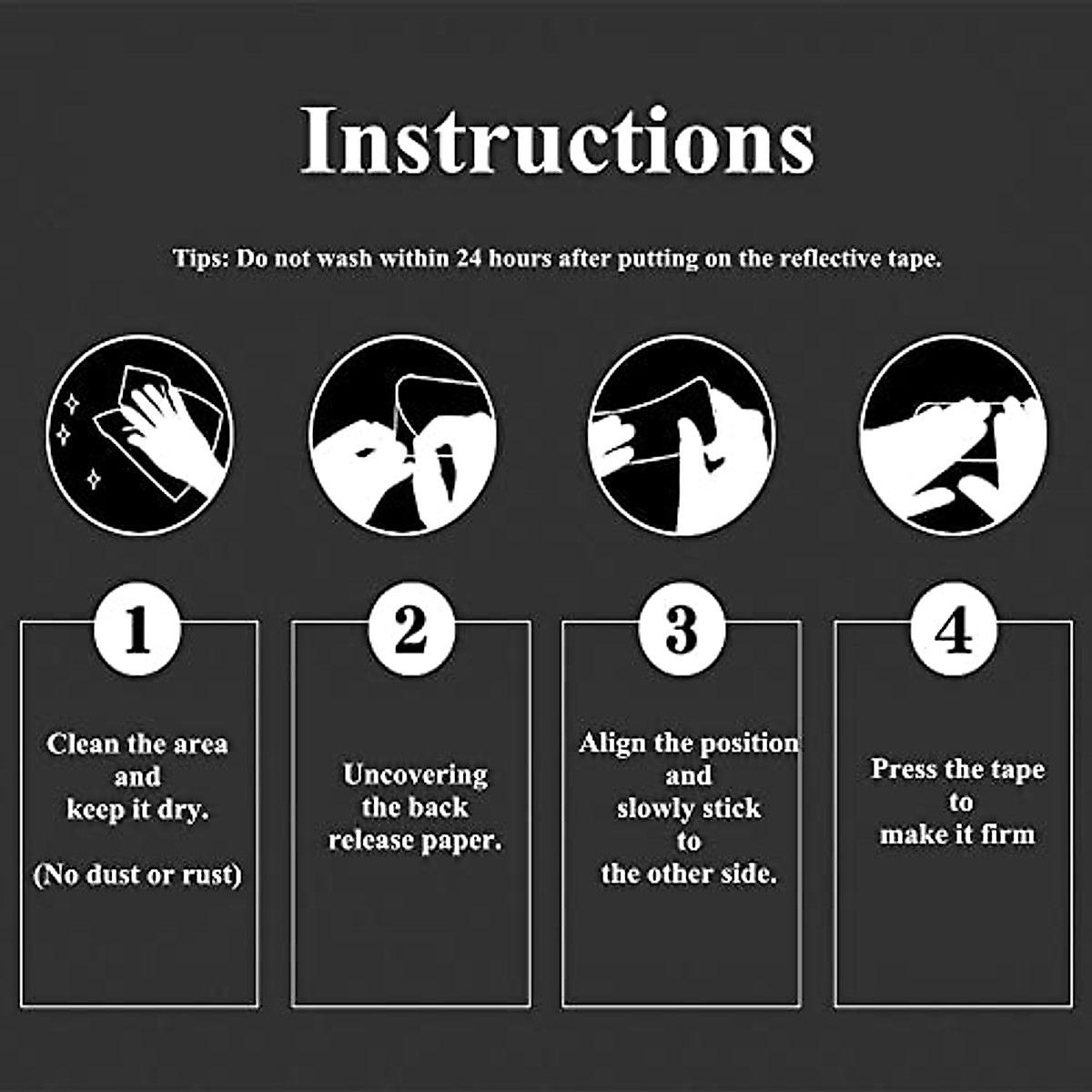 Instructions

Tips: Do not wash within 24 hours after putting on the reflective tape.

1

Clean the area and keep it dry.

(No dust or rust)

2

Uncovering the back release paper.

3

Align the position and slowly stick to the other side.

4

Press the tape to make it firm