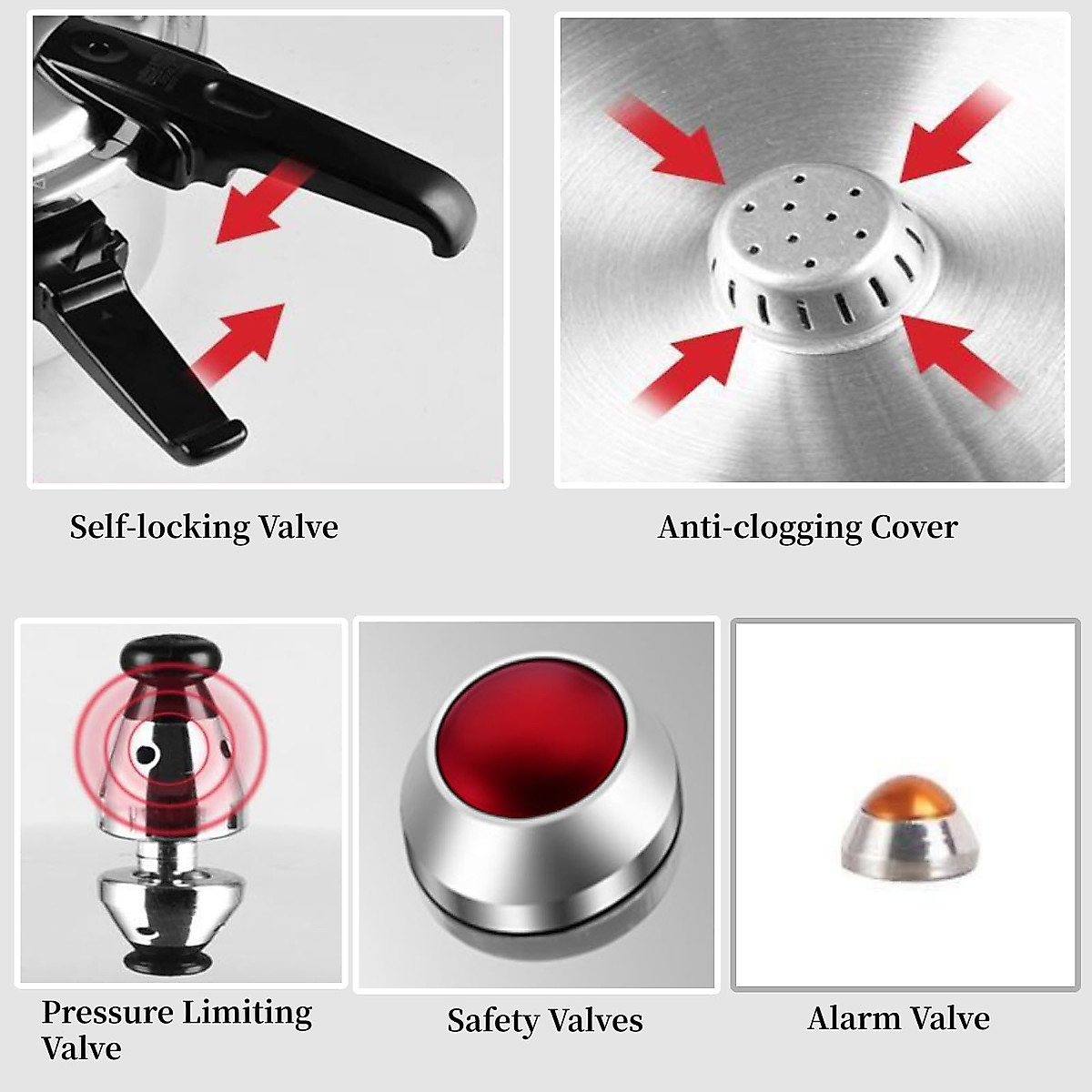 Self-locking Valve

Anti-clogging Cover

Pressure Limiting Valve

Safety Valves

Alarm Valve