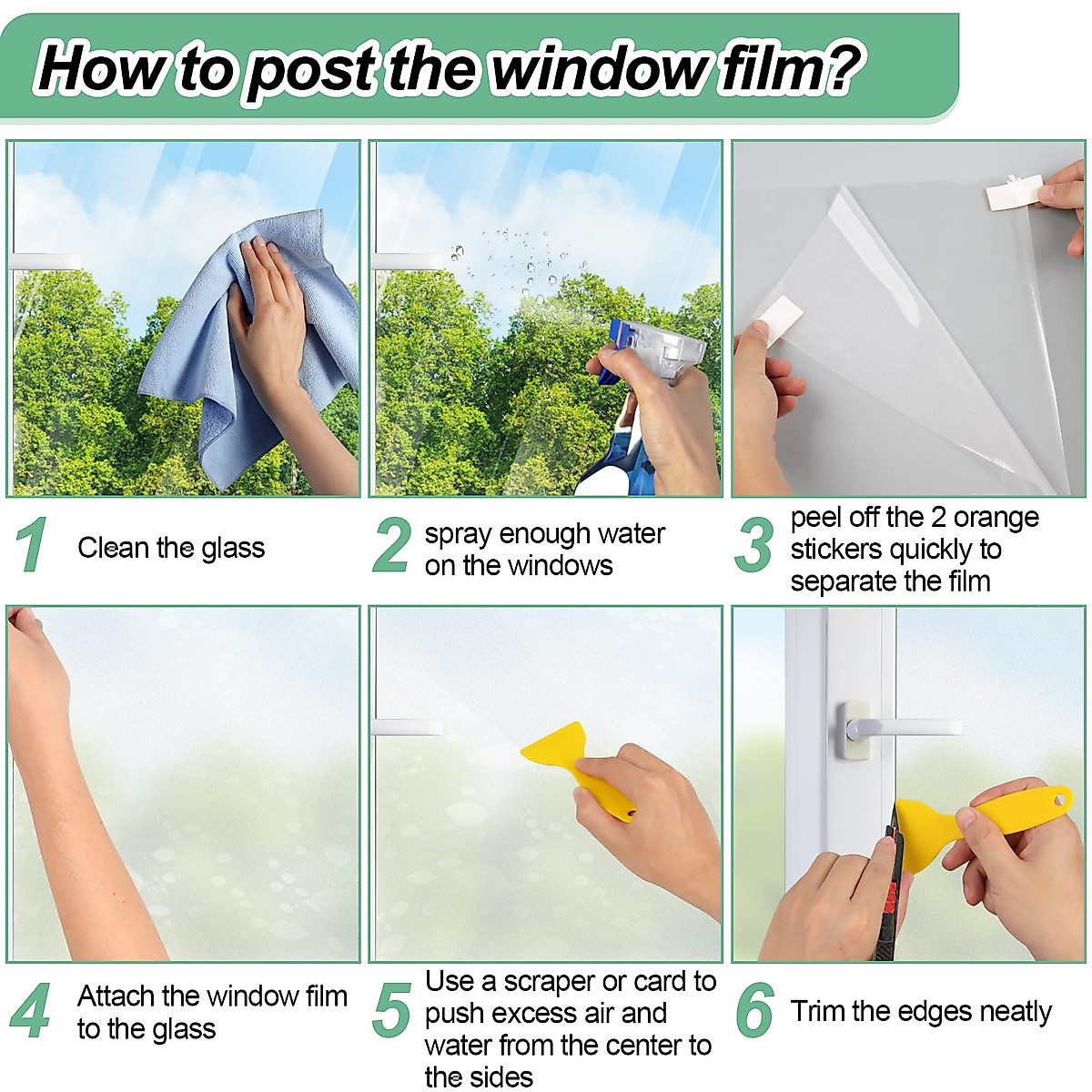 How to post the window film?

1 Clean the glass

2 spray enough water on the windows

3 peel off the 2 orange stickers quickly to separate the film

4 Attach the window film to the glass

5 Use a scraper or card to push excess air and water from the center to the sides

6 Trim the edges neatly