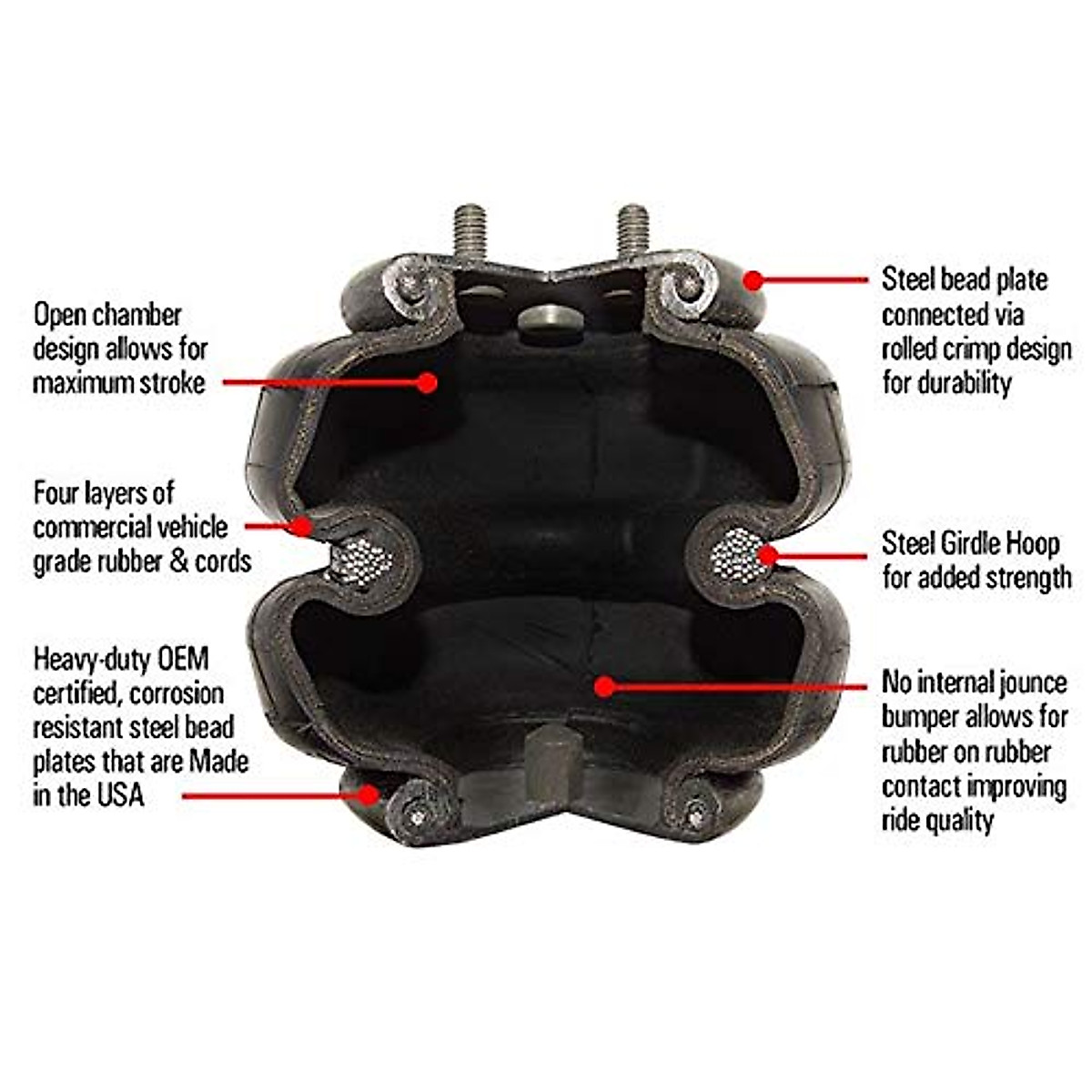 Open chamber design allows for maximum stroke

Four layers of commercial vehicle grade rubber & cords

Heavy-duty OEM certified, corrosion resistant steel bead plates that are Made in the USA

Steel bead plate connected via rolled crimp design for durability

Steel Girdle Hoop for added strength

No internal jounce bumper allows for rubber on rubber contact improving ride quality