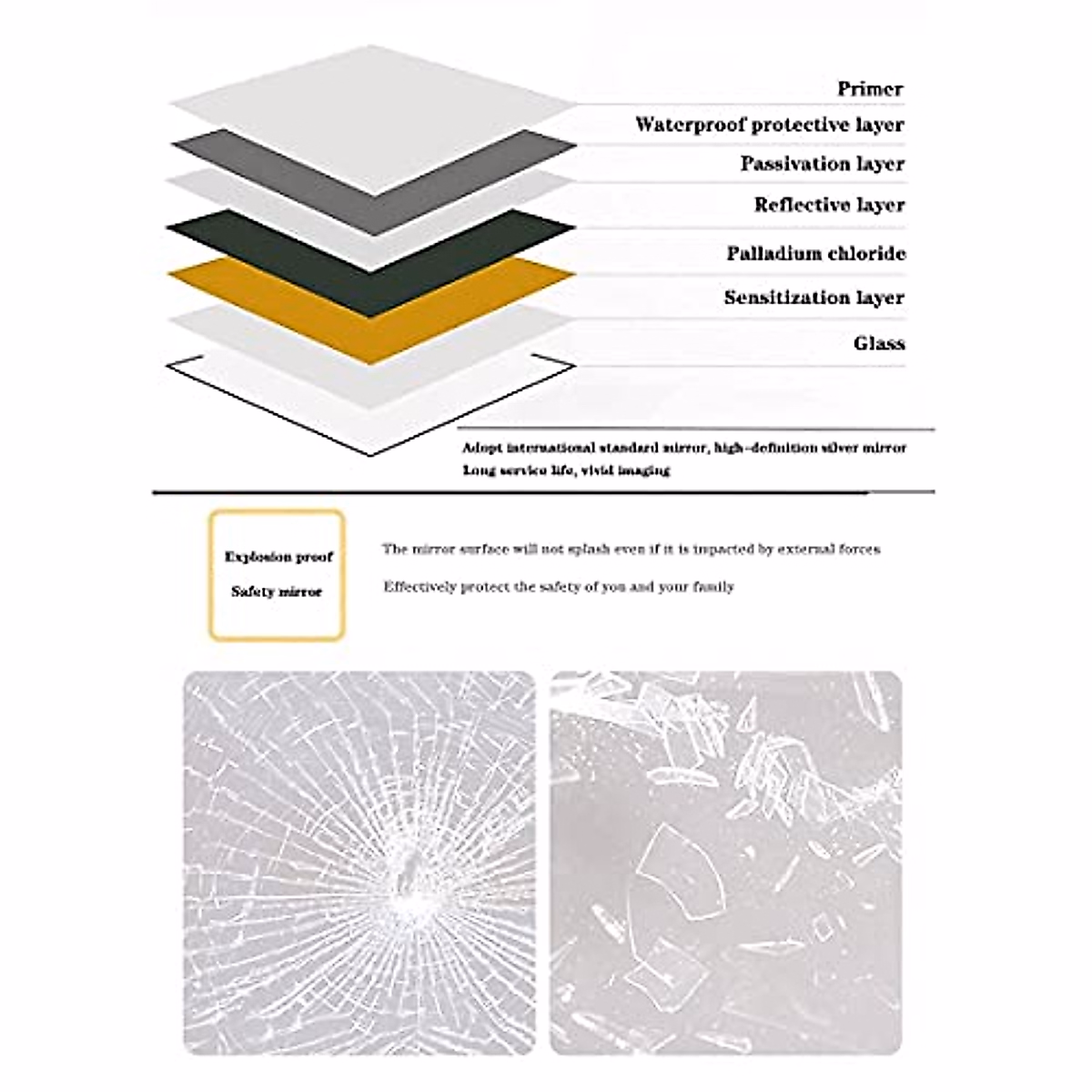 Primer
Waterproof protective layer
Passivation layer
Reflective layer
Palladium chloride
Sensitization layer
Glass

Adopt international standard mirror, high-definition silver mirror
Long service life, vivid imaging

Explosion proof
Safety mirror

The mirror surface will not splash even if it is impacted by external forces
Effectively protect the safety of you and your family