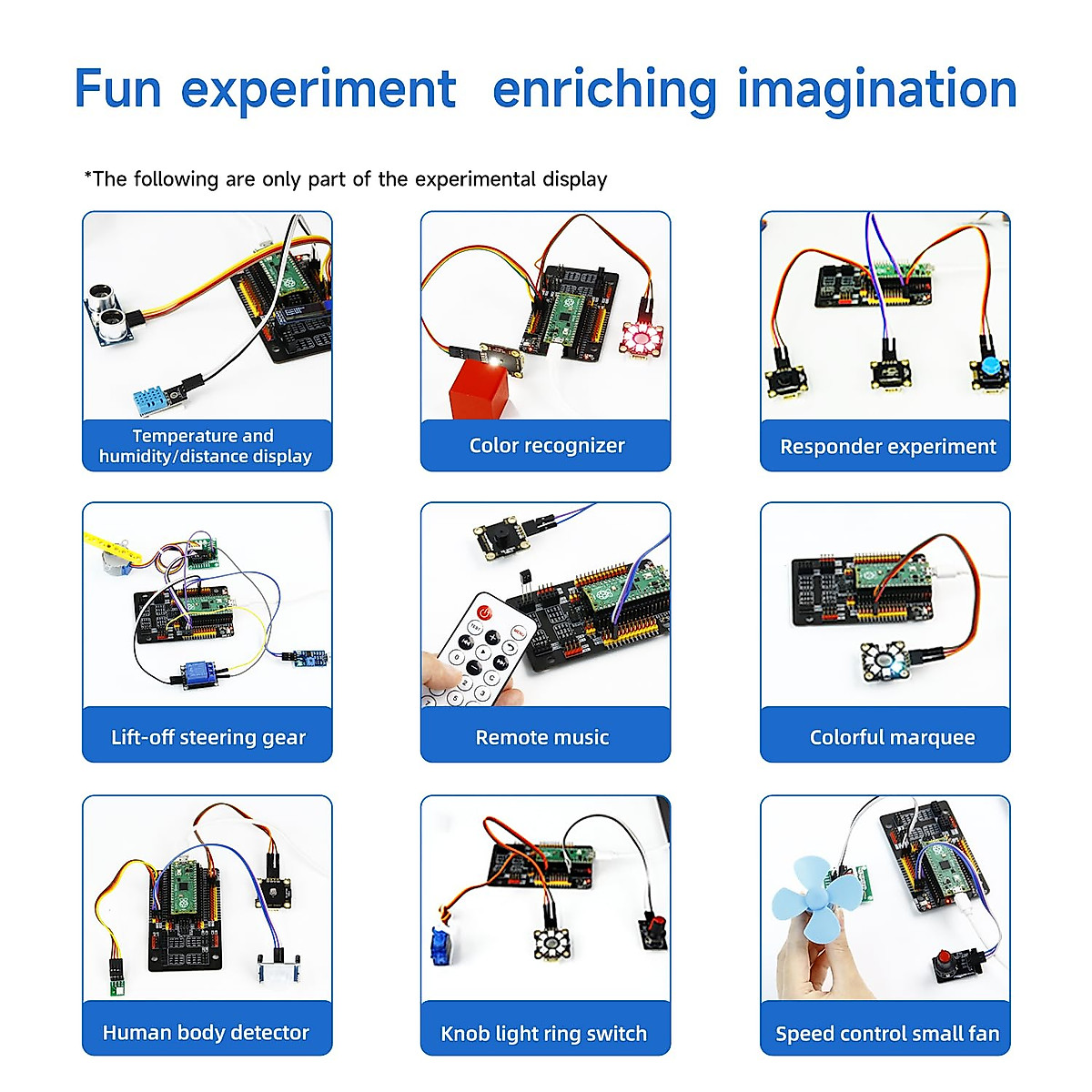 Fun experiment enriching imagination

*The following are only part of the experimental display

Temperature and humidity/distance display

Color recognizer

Responder experiment

Lift-off steering gear

Remote music

Colorful marquee

Human body detector

Knob light ring switch

Speed control small fan