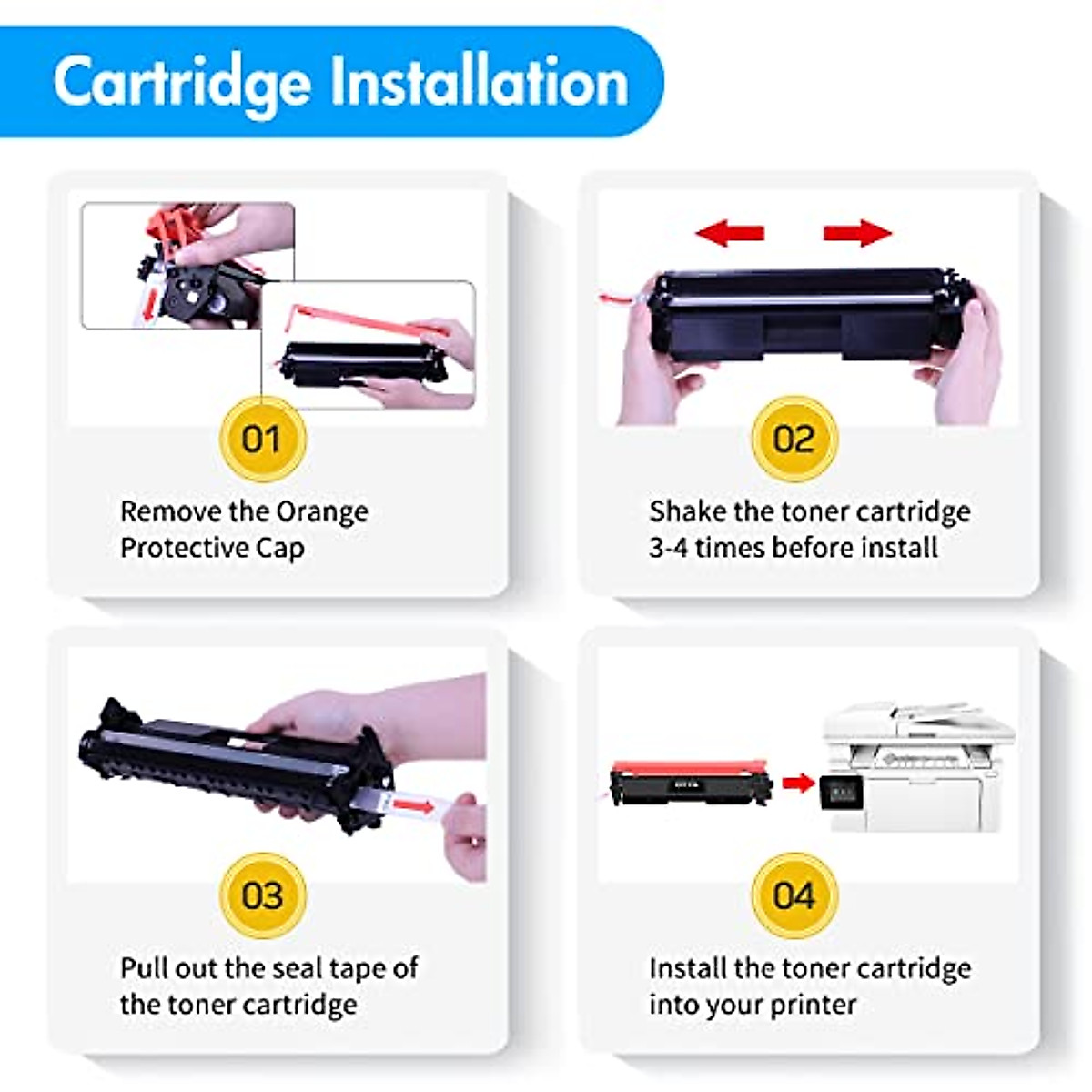 Cartridge Installation

01

Remove the Orange Protective Cap

02

Shake the toner cartridge 3-4 times before install

03

Pull out the seal tape of the toner cartridge

04

Install the toner cartridge into your printer