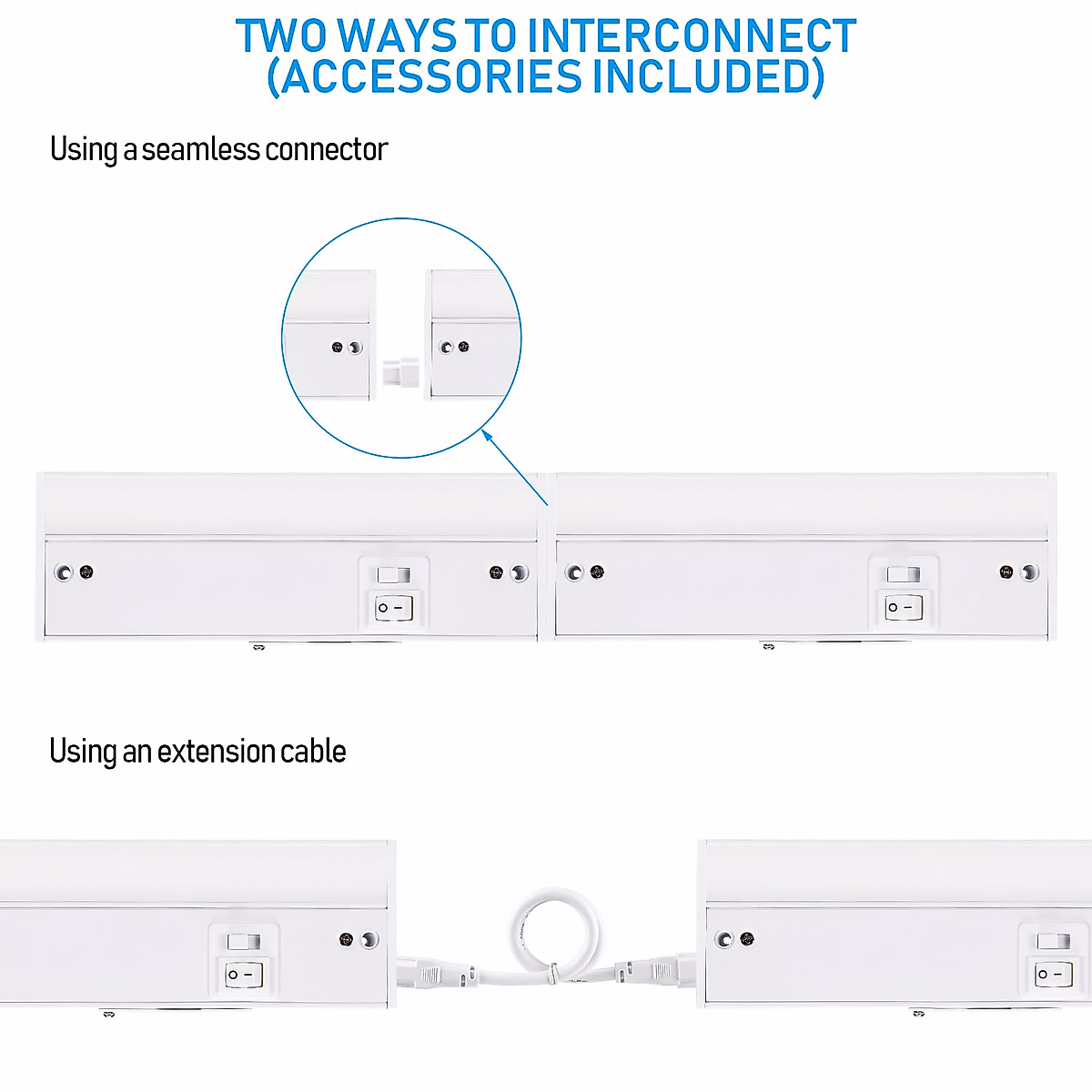 TWO WAYS TO INTERCONNECT (ACCESSORIES INCLUDED)

Using a seamless connector

Using an extension cable