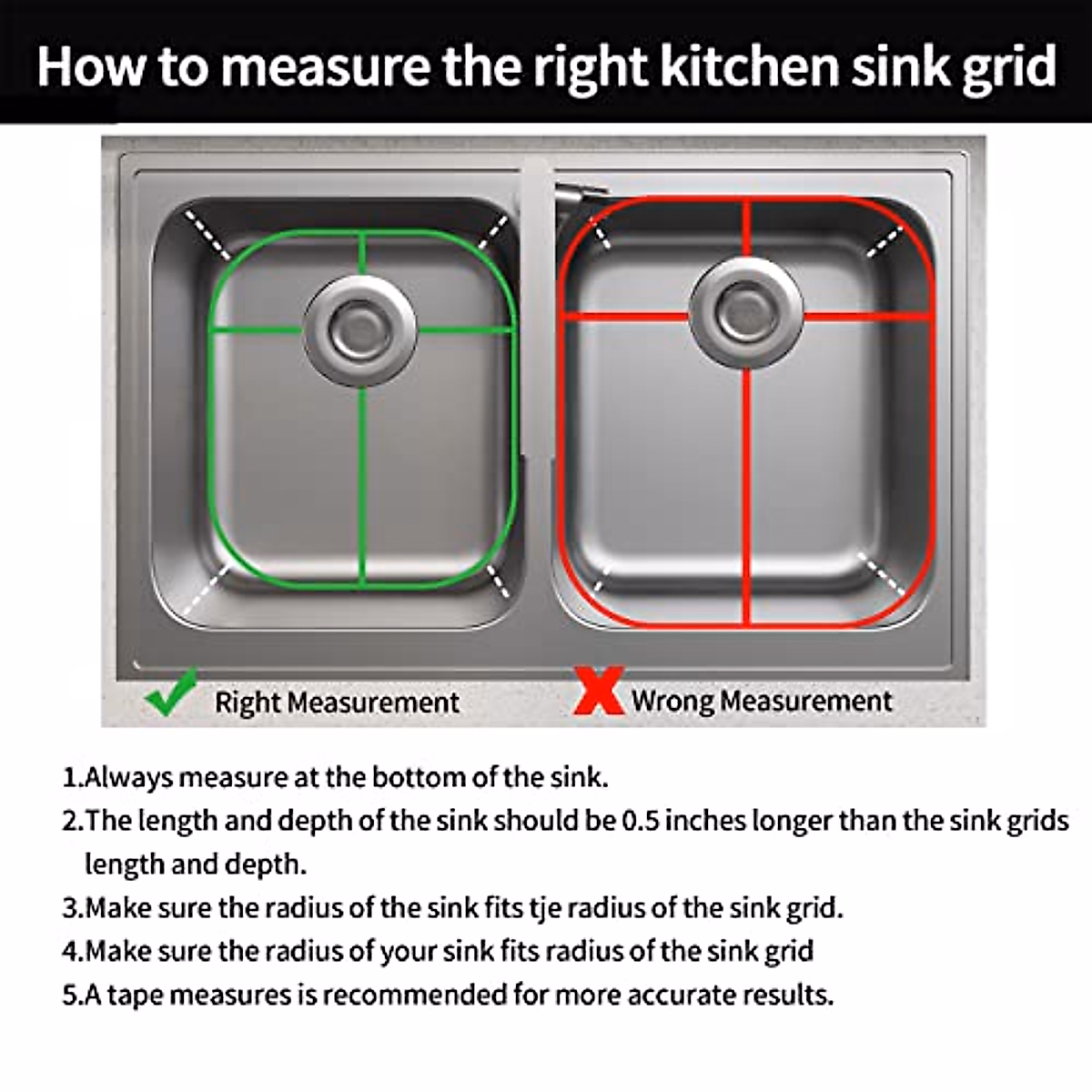 How to measure the right kitchen sink grid

Right Measurement

Wrong Measurement

1.Always measure at the bottom of the sink.

2.The length and depth of the sink should be 0.5 inches longer than the sink grids length and depth.

3.Make sure the radius of the sink fits tje radius of the sink grid.

4.Make sure the radius of your sink fits radius of the sink grid

5.A tape measures is recommended for more accurate results.