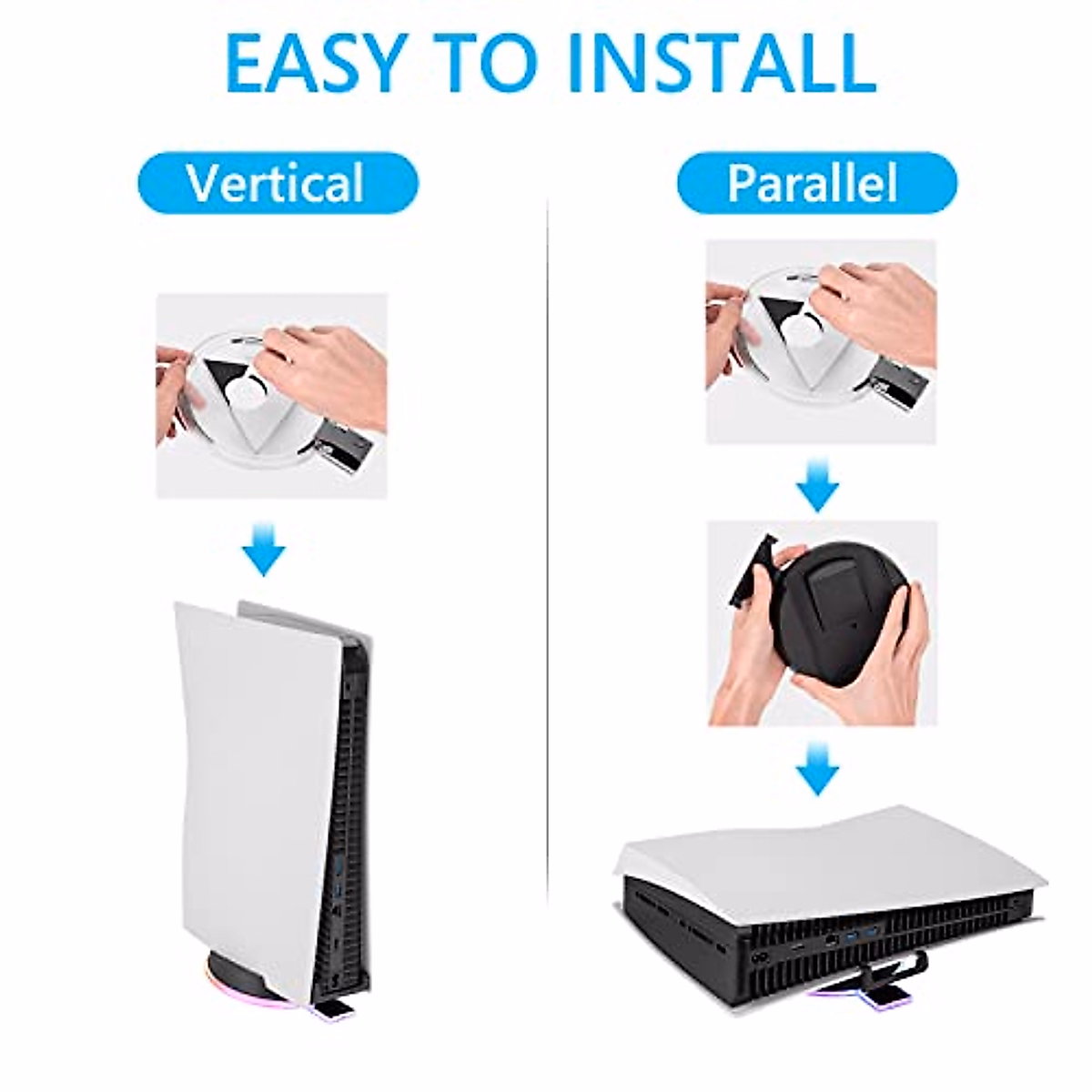 EASY TO INSTALL

Vertical

Parallel