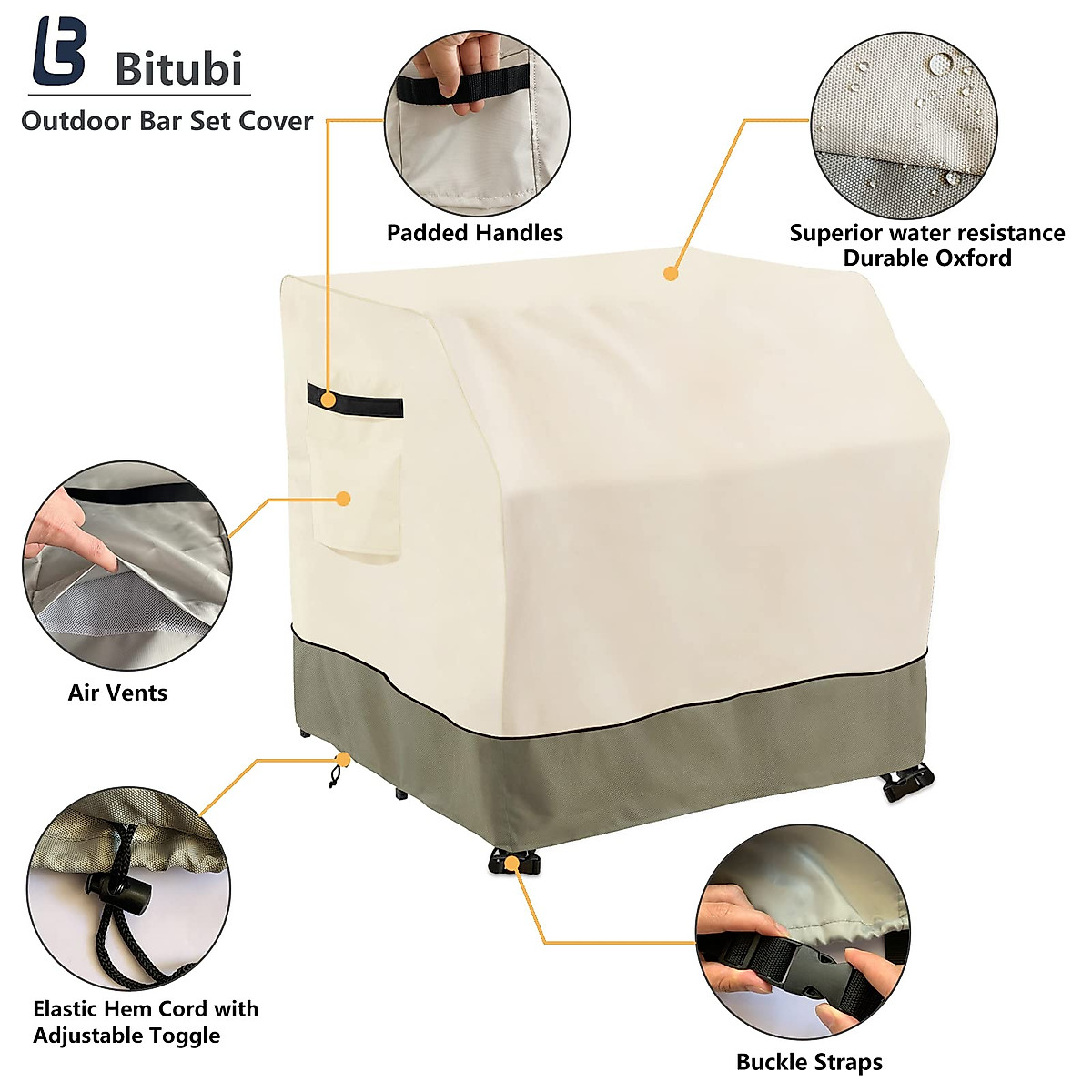 Bitubi
Outdoor Bar Set Cover

Padded Handles

Superior water resistance
Durable Oxford

Air Vents

Elastic Hem Cord with
Adjustable Toggle

Buckle Straps