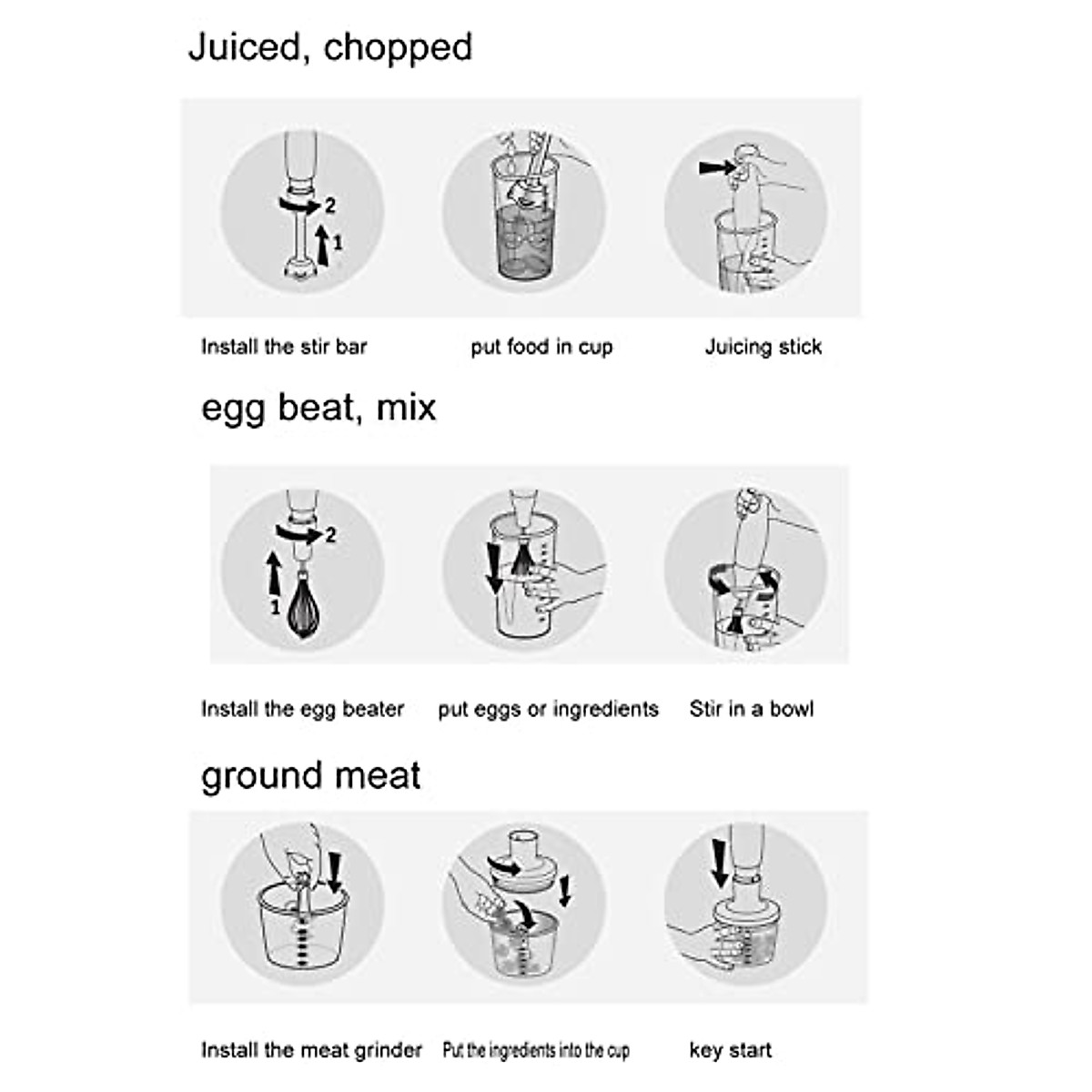 Juiced, chopped

2
1

Install the stir bar put food in cup Juicing stick

egg beat, mix

2
1

Install the egg beater put eggs or ingredients Stir in a bowl

ground meat

Install the meat grinder Put the ingredients into the cup key start