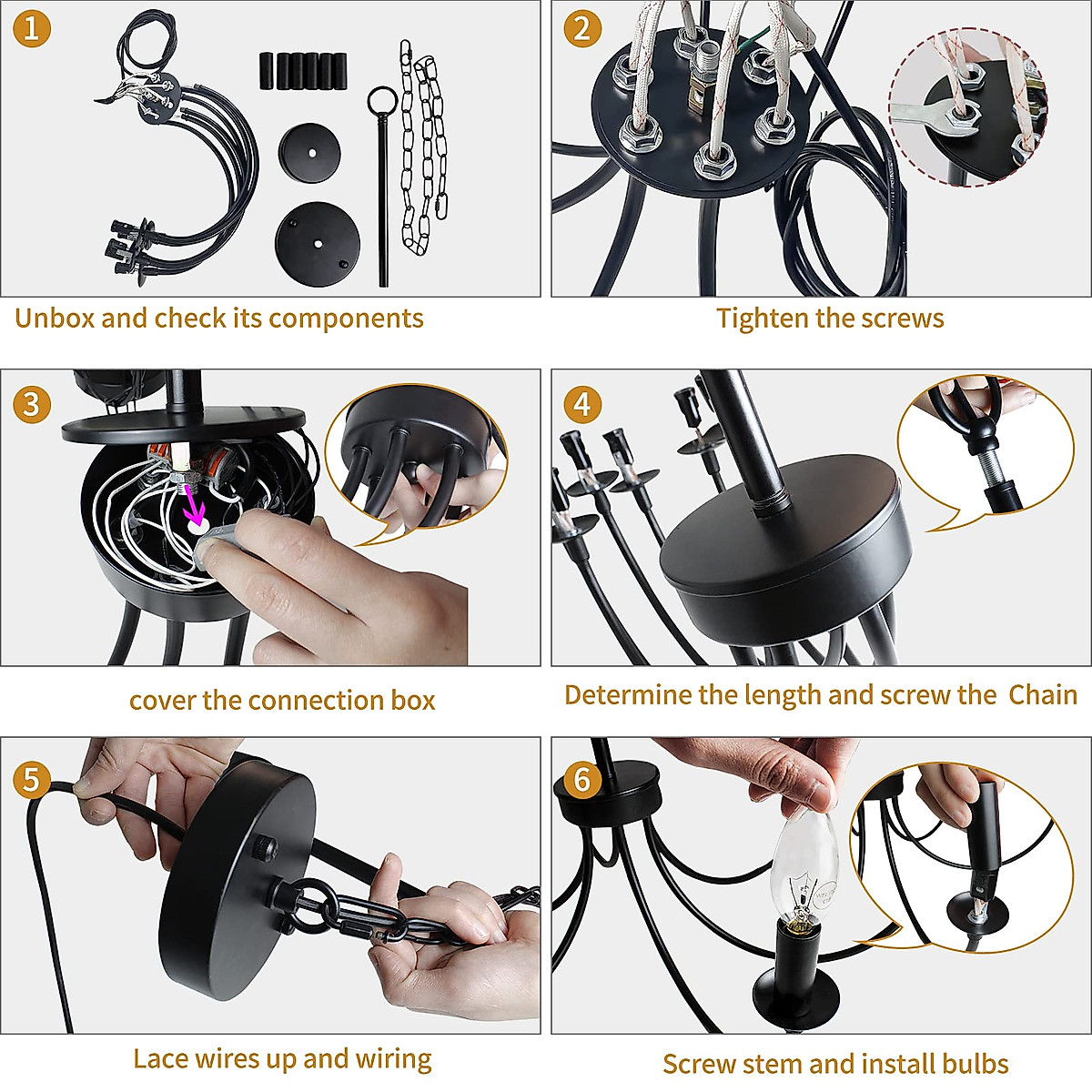 1
Unbox and check its components

2
Tighten the screws

3
cover the connection box

4
Determine the length and screw the Chain

5
Lace wires up and wiring

6
Screw stem and install bulbs