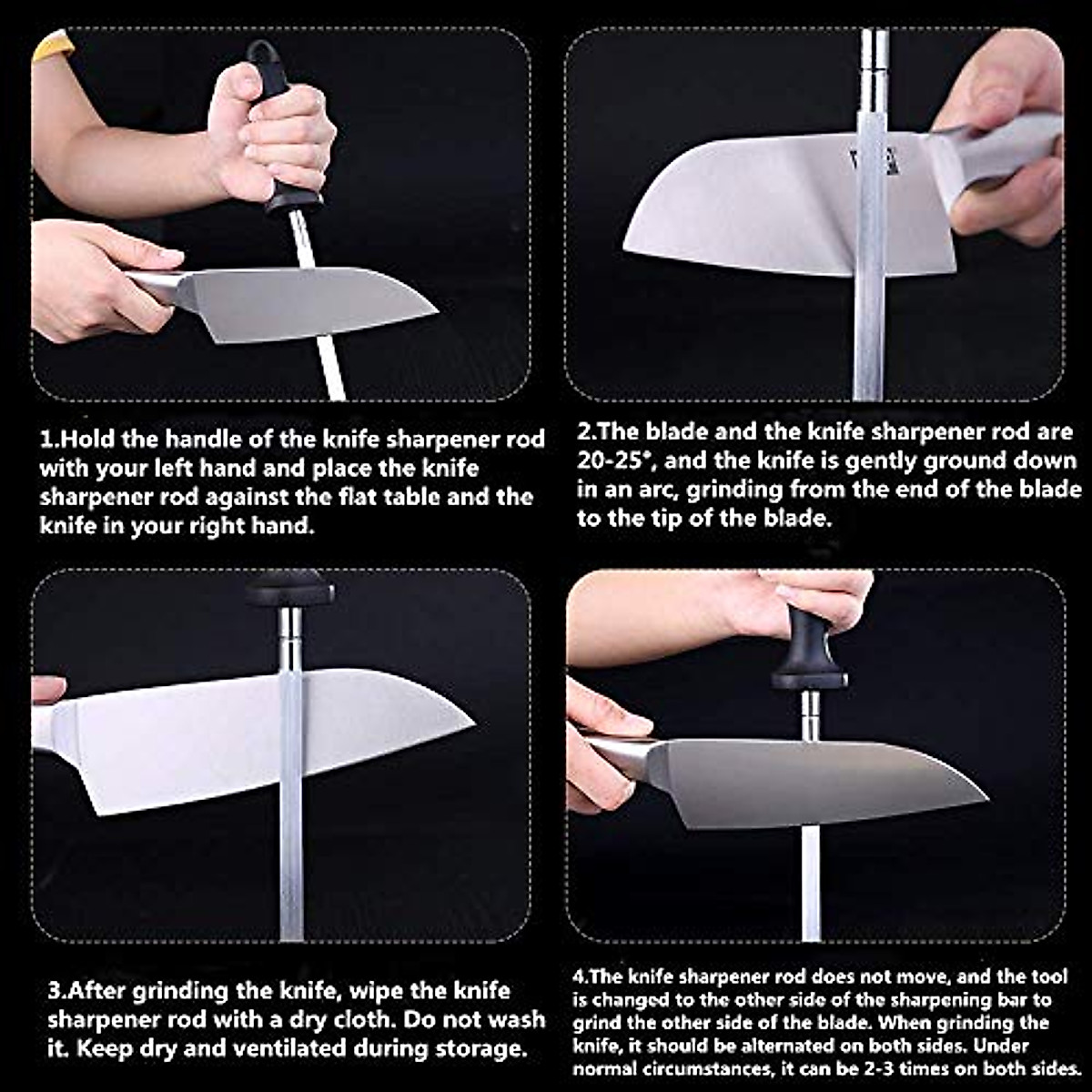 1.Hold the handle of the knife sharpener rod with your left hand and place the knife sharpener rod against the flat table and the knife in your right hand.

2.The blade and the knife sharpener rod are 20-25*, and the knife is gently ground down in an arc, grinding from the end of the blade to the tip of the blade.

3.After grinding the knife, wipe the knife sharpener rod with a dry cloth. Do not wash it. Keep dry and ventilated during storage.

4.The knife sharpener rod does not move, and the tool is changed to the other side of the sharpening bar to grind the other side of the blade. When grinding the knife, it should be alternated on both sides. Under normal circumstances, it can be 2-3 times on both sides.