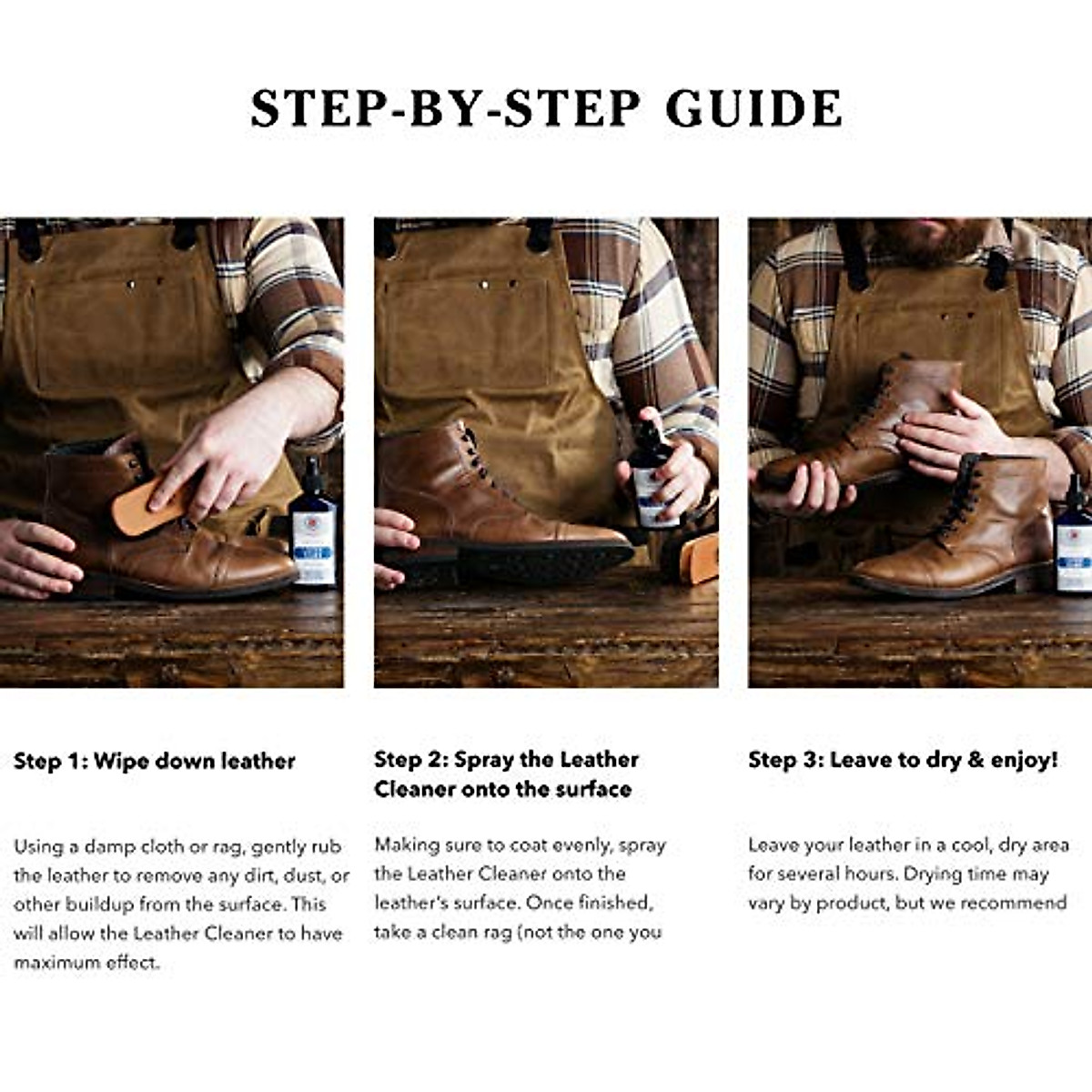 STEP-BY-STEP GUIDE

Step 1: Wipe down leather

Using a damp cloth or rag, gently rub the leather to remove any dirt, dust, or other buildup from the surface. This will allow the Leather Cleaner to have maximum effect.

Step 2: Spray the Leather Cleaner onto the surface

Making sure to coat evenly, spray the Leather Cleaner onto the leather's surface. Once finished, take a clean rag (not the one you

Step 3: Leave to dry & enjoy!

Leave your leather in a cool, dry area for several hours. Drying time may vary by product, but we recommend