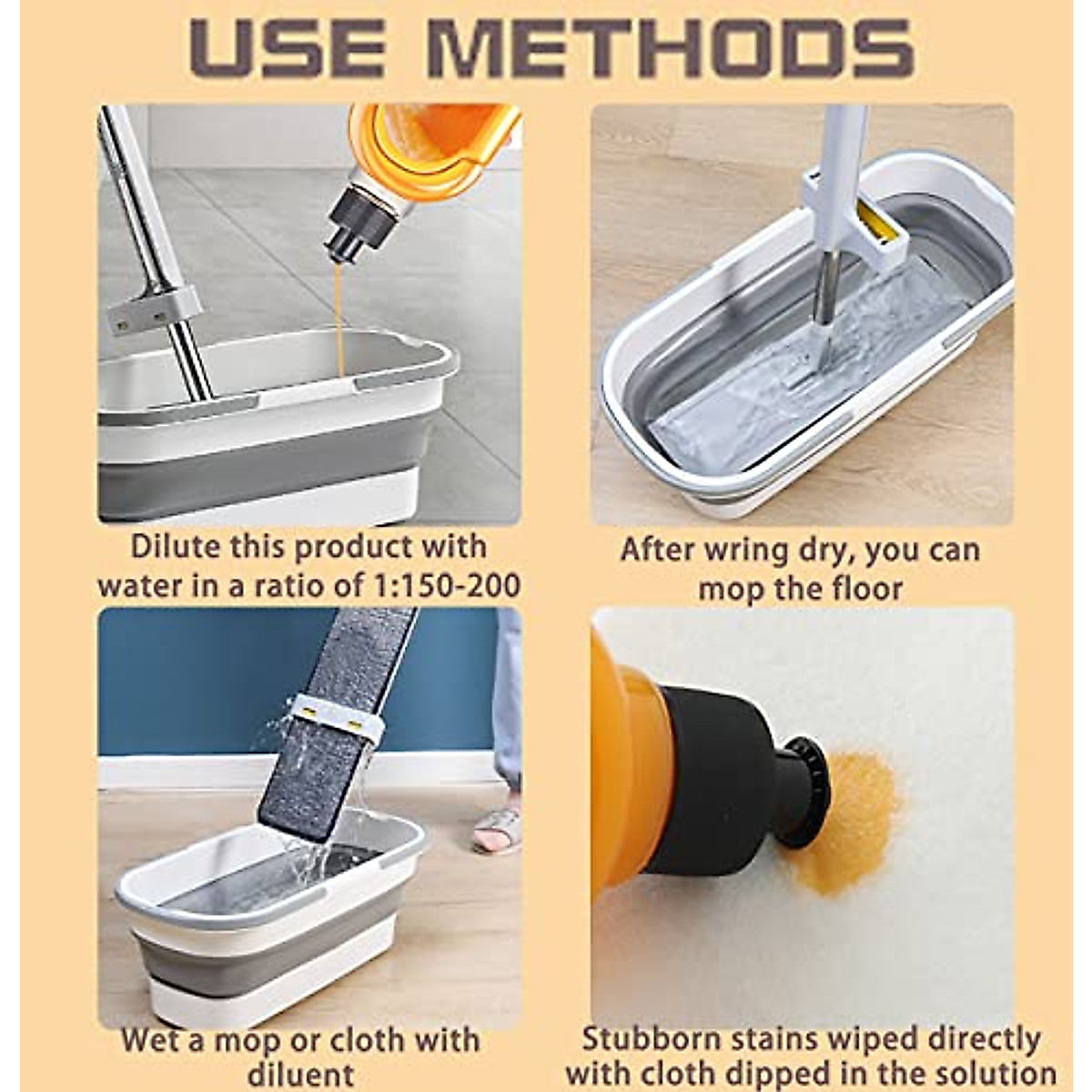 USE METHODS

Dilute this product with water in a ratio of 1:150-200

After wring dry, you can mop the floor

Wet a mop or cloth with diluent

Stubborn stains wiped directly with cloth dipped in the solution