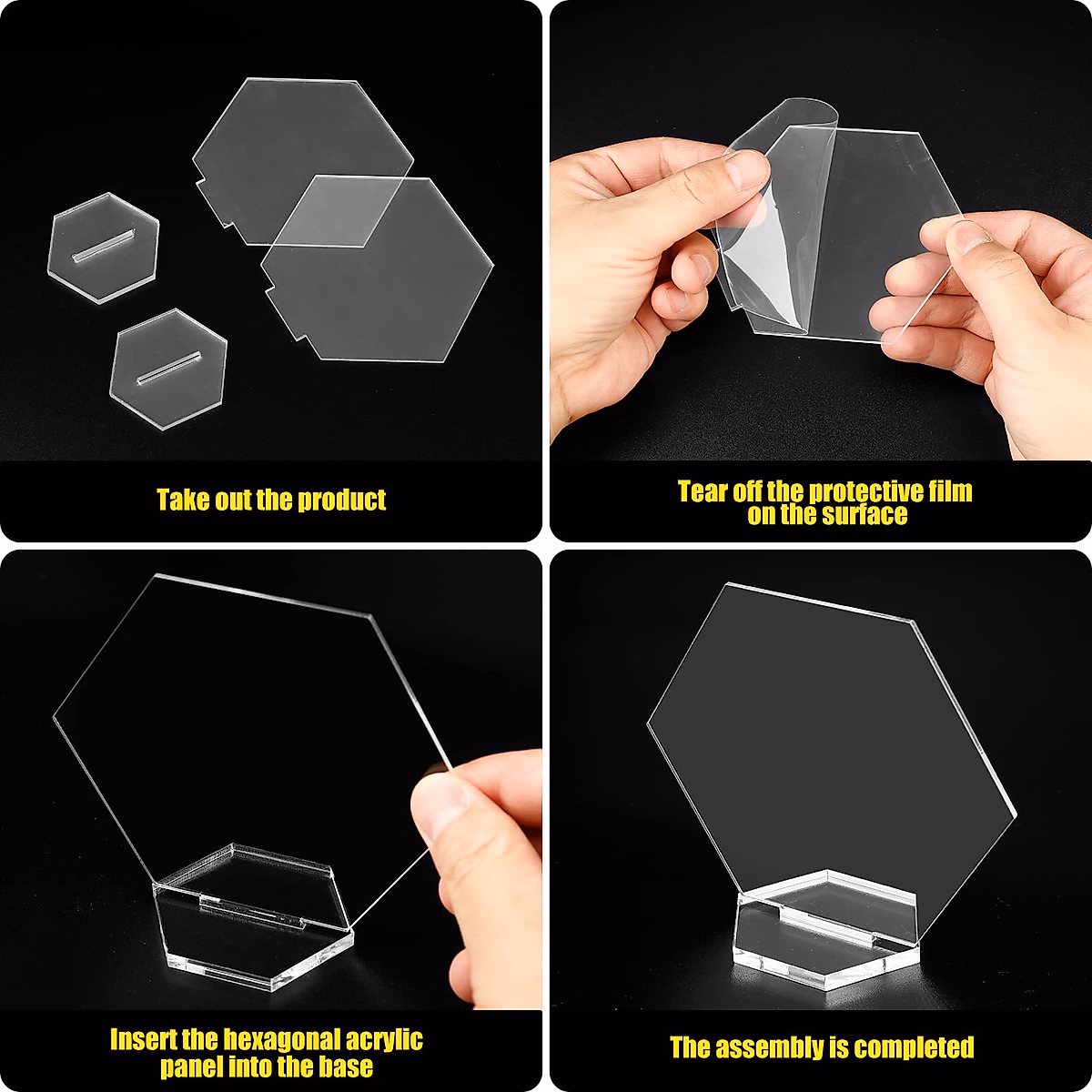 Take out the product

Tear off the protective film on the surface

Insert the hexagonal acrylic panel into the base

The assembly is completed