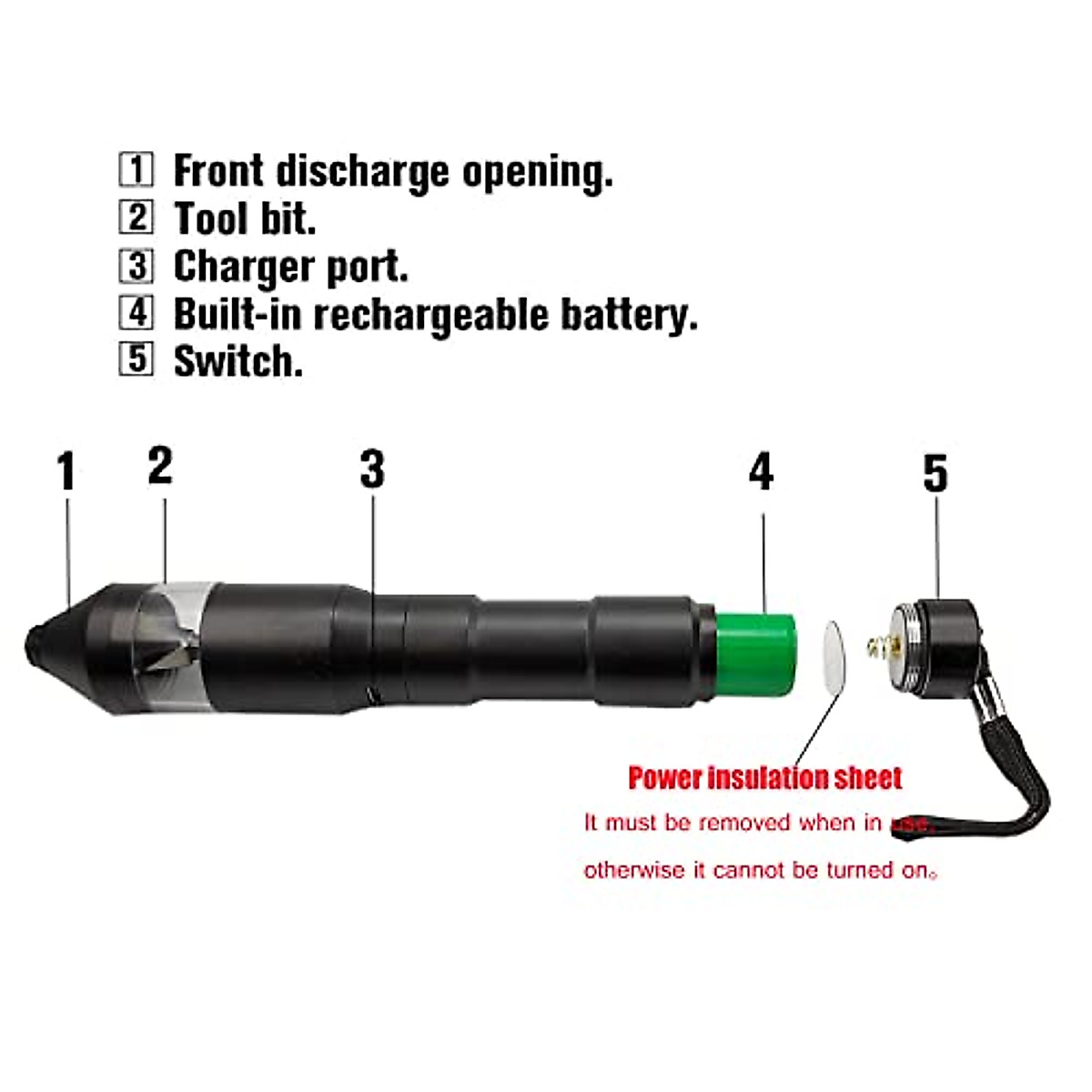 1 Front discharge opening.
2 Tool bit.
3 Charger port.
4 Built-in rechargeable battery.
5 Switch.

1 2 3 4 5

Power insulation sheet
It must be removed when in use,
otherwise it cannot be turned on。