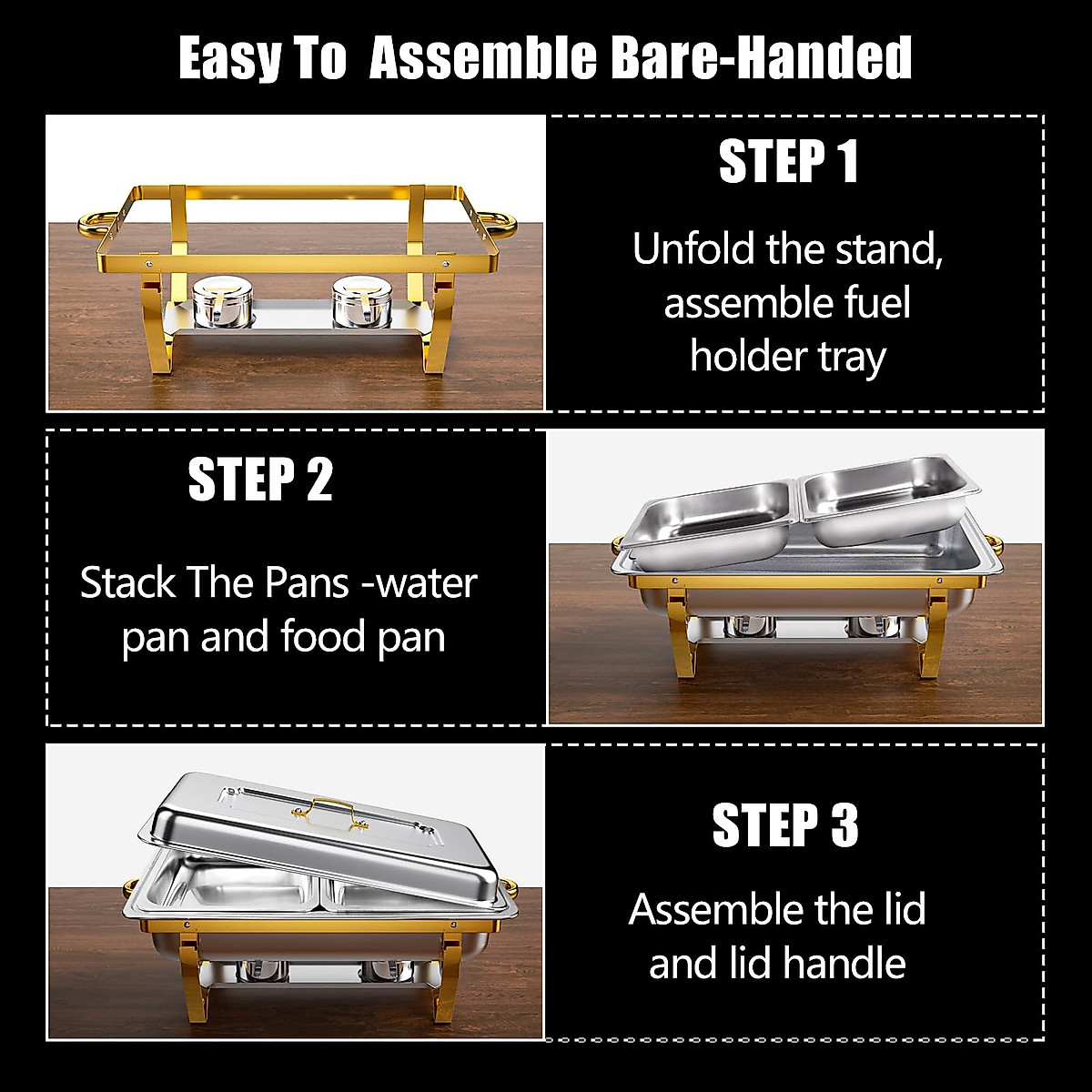 Easy To Assemble Bare-Handed

STEP 1

Unfold the stand, assemble fuel holder tray

STEP 2

Stack The Pans -water pan and food pan

STEP 3

Assemble the lid and lid handle