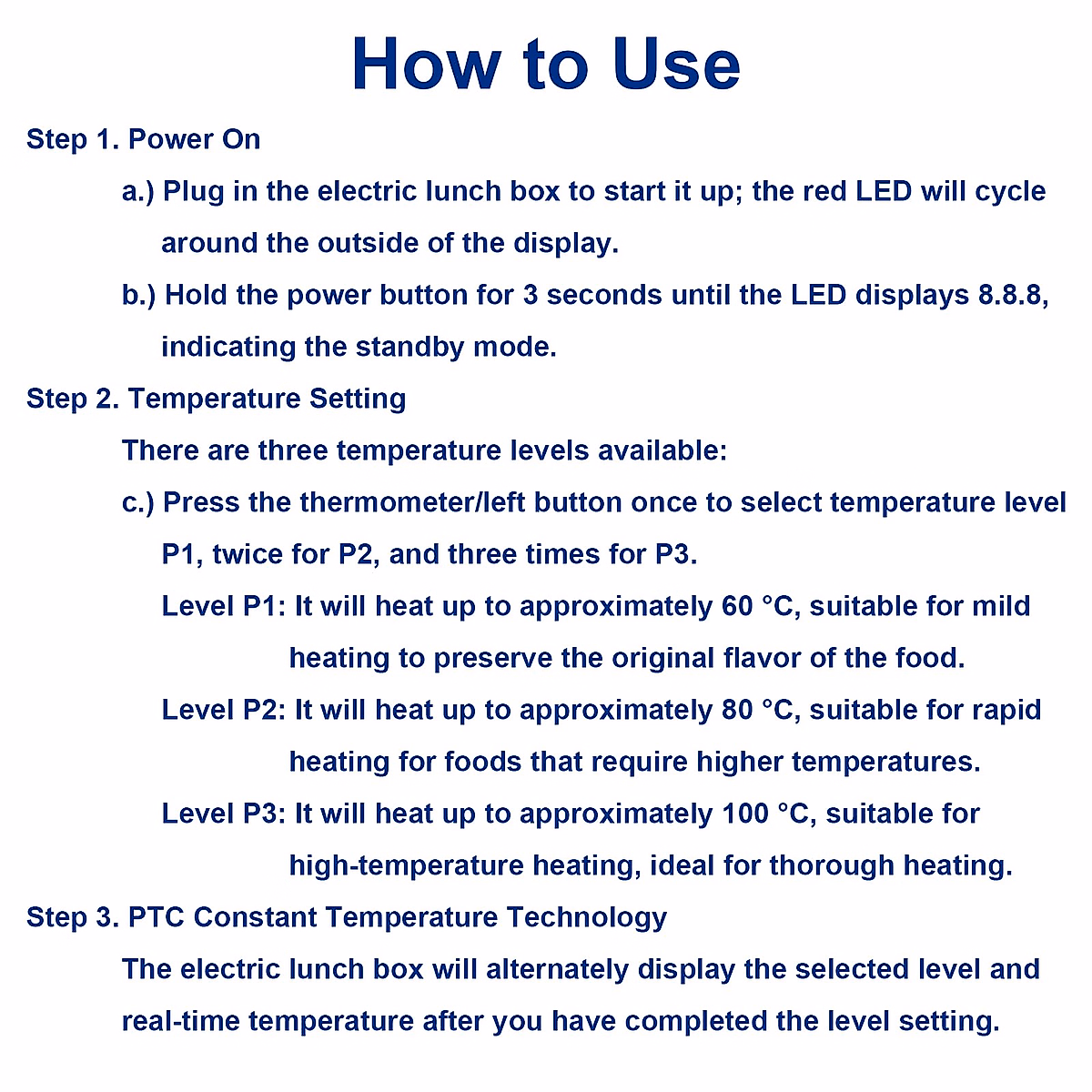 How to Use

Step 1. Power On

a.) Plug in the electric lunch box to start it up; the red LED will cycle around the outside of the display.

b.) Hold the power button for 3 seconds until the LED displays 8.8.8, indicating the standby mode.

Step 2. Temperature Setting

There are three temperature levels available:

c.) Press the thermometer/left button once to select temperature level P1, twice for P2, and three times for P3.

Level P1: It will heat up to approximately 60 °C, suitable for mild heating to preserve the original flavor of the food.

Level P2: It will heat up to approximately 80 °C, suitable for rapid heating for foods that require higher temperatures.

Level P3: It will heat up to approximately 100 °C, suitable for high-temperature heating, ideal for thorough heating.

Step 3. PTC Constant Temperature Technology

The electric lunch box will alternately display the selected level and real-time temperature after you have completed the level setting.