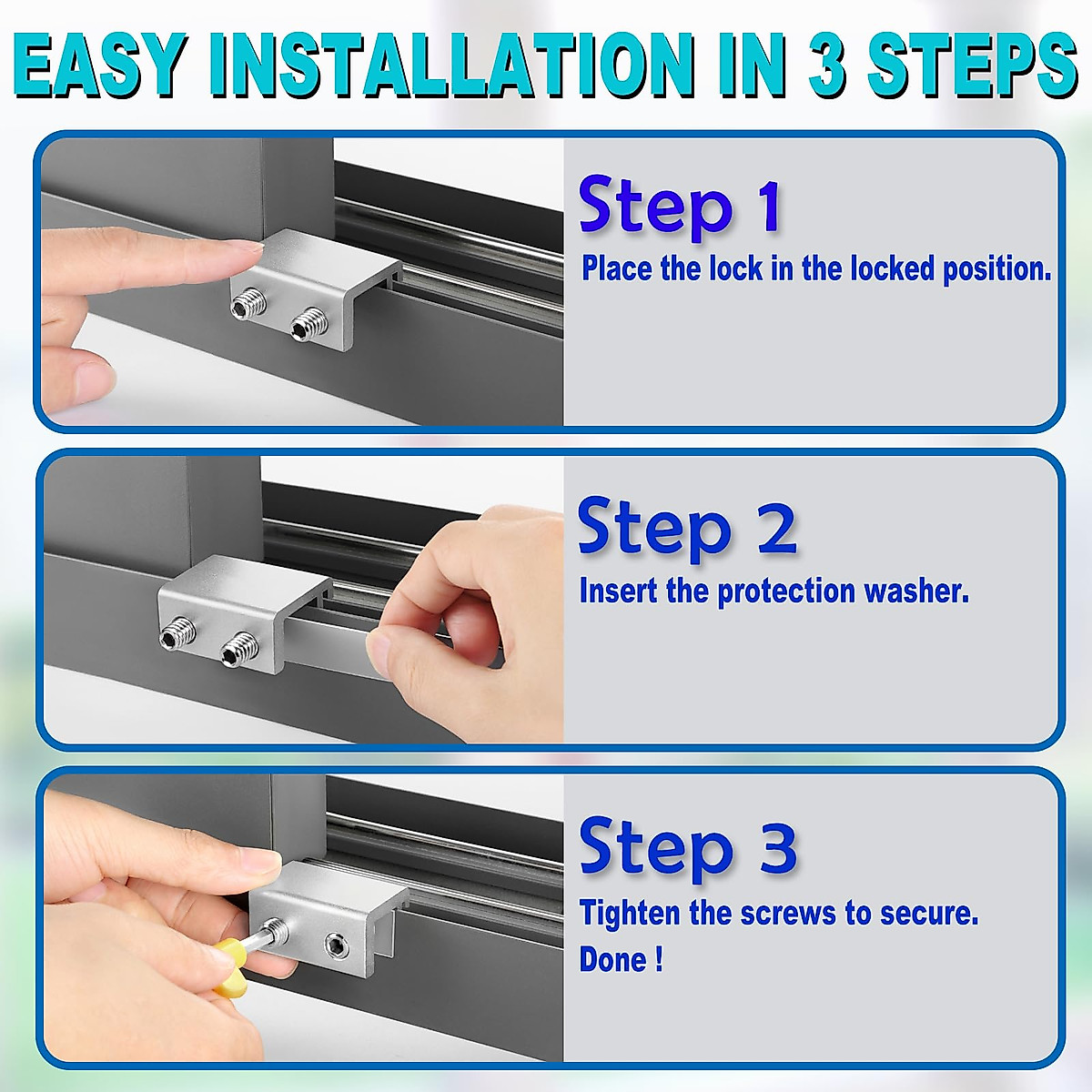 EASY INSTALLATION IN 3 STEPS

Step 1
Place the lock in the locked position.

Step 2
Insert the protection washer.

Step 3
Tighten the screws to secure.
Done !