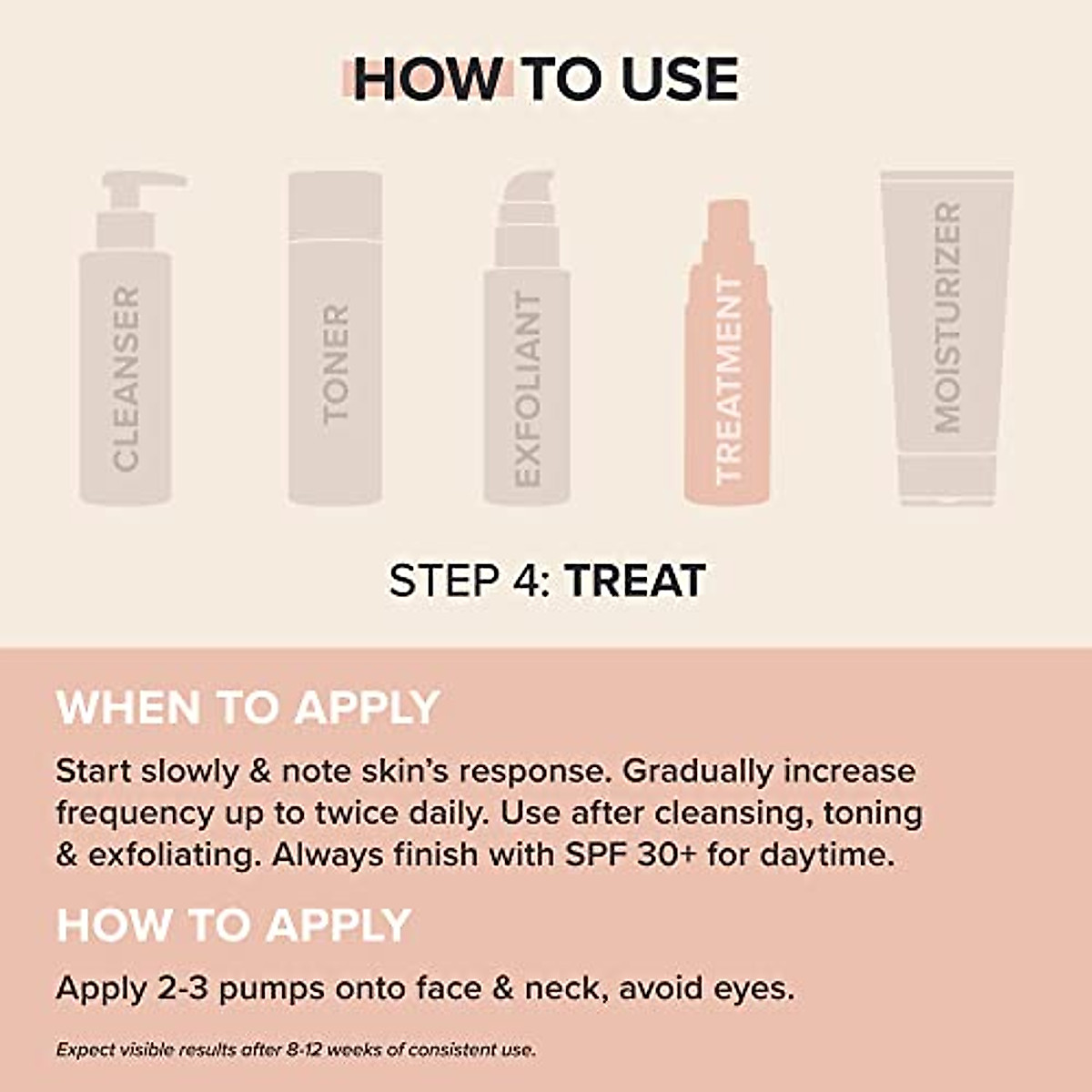 HOW TO USE

CLEANSER

TONER

EXFOLIANT

TREATMENT

MOISTURIZER

STEP 4: TREAT

WHEN TO APPLY

Start slowly & note skin's response. Gradually increase frequency up to twice daily. Use after cleansing, toning & exfoliating. Always finish with SPF 30+ for daytime.

HOW TO APPLY

Apply 2-3 pumps onto face & neck, avoid eyes.

Expect visible results after 8-12 weeks of consistent use.