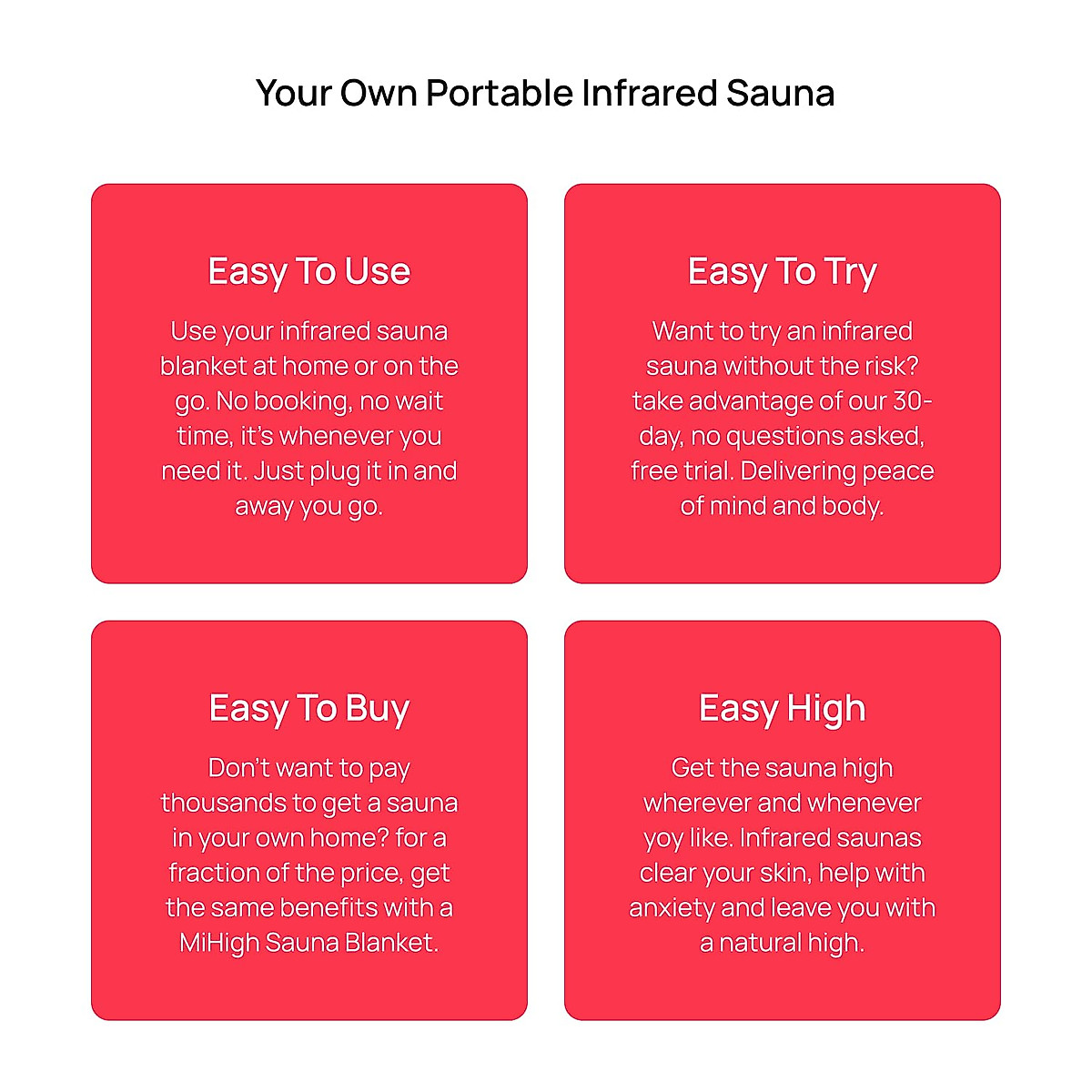 Your Own Portable Infrared Sauna

Easy To Use

Use your infrared sauna blanket at home or on the go. No booking, no wait time, it's whenever you need it. Just plug it in and away you go.

Easy To Try

Want to try an infrared sauna without the risk? take advantage of our 30-day, no questions asked, free trial. Delivering peace of mind and body.

Easy To Buy

Don't want to pay thousands to get a sauna in your own home? for a fraction of the price, get the same benefits with a MiHigh Sauna Blanket.

Easy High

Get the sauna high wherever and whenever yoy like. Infrared saunas clear your skin, help with anxiety and leave you with a natural high.