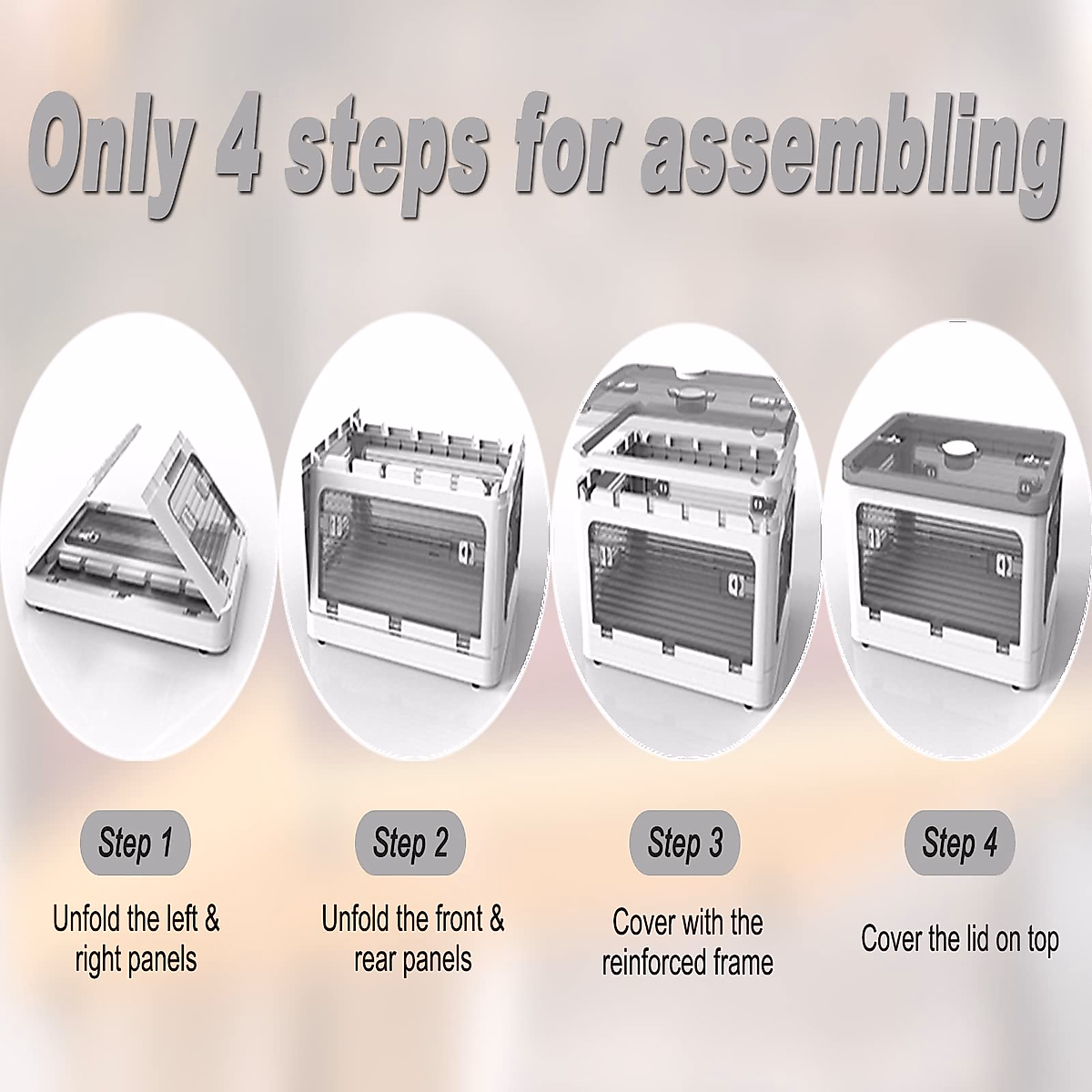 Only 4 steps for assembling

Step 1
Unfold the left & right panels

Step 2
Unfold the front & rear panels

Step 3
Cover with the reinforced frame

Step 4
Cover the lid on top