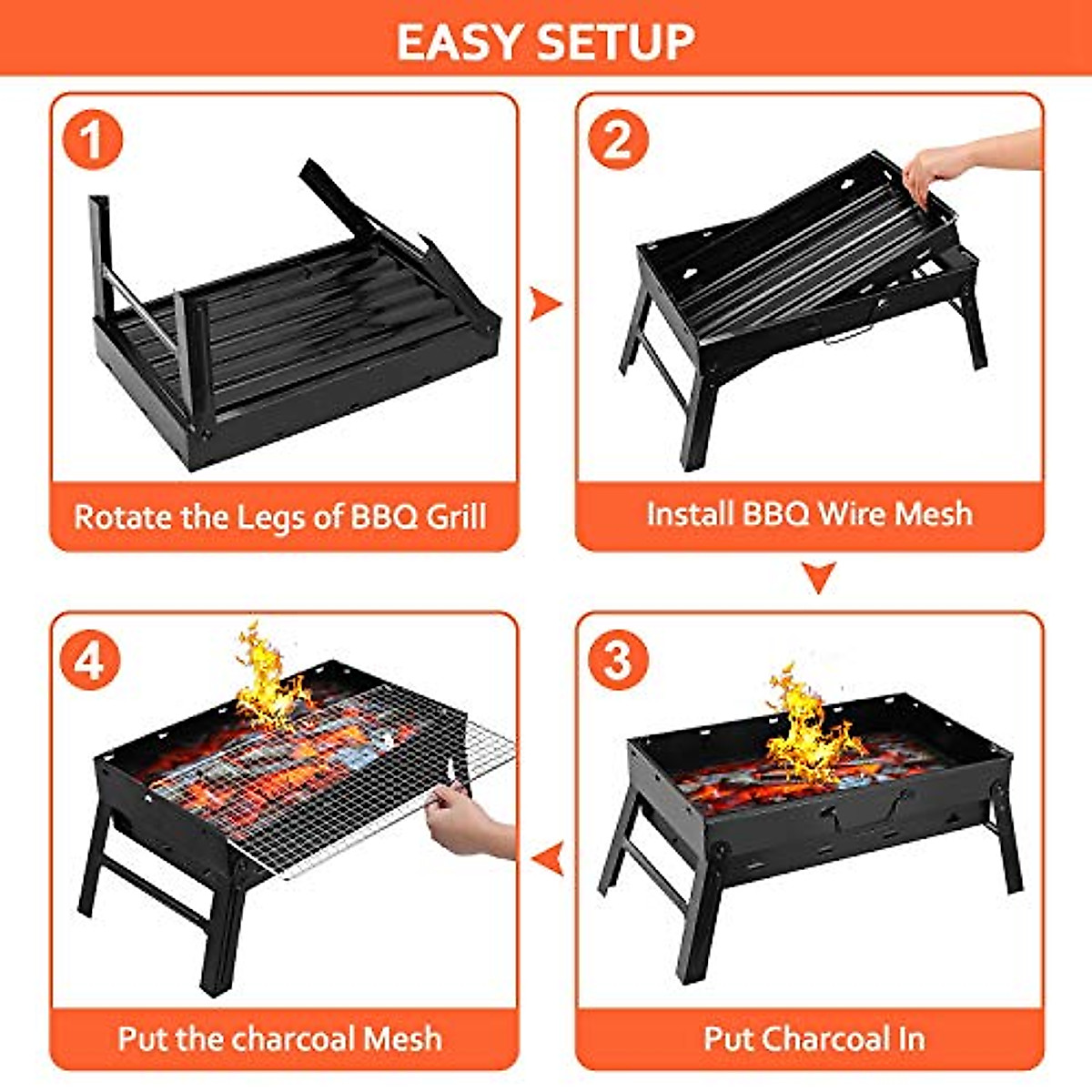 EASY SETUP

1
Rotate the Legs of BBQ Grill

2
Install BBQ Wire Mesh

3
Put Charcoal In

4
Put the charcoal Mesh