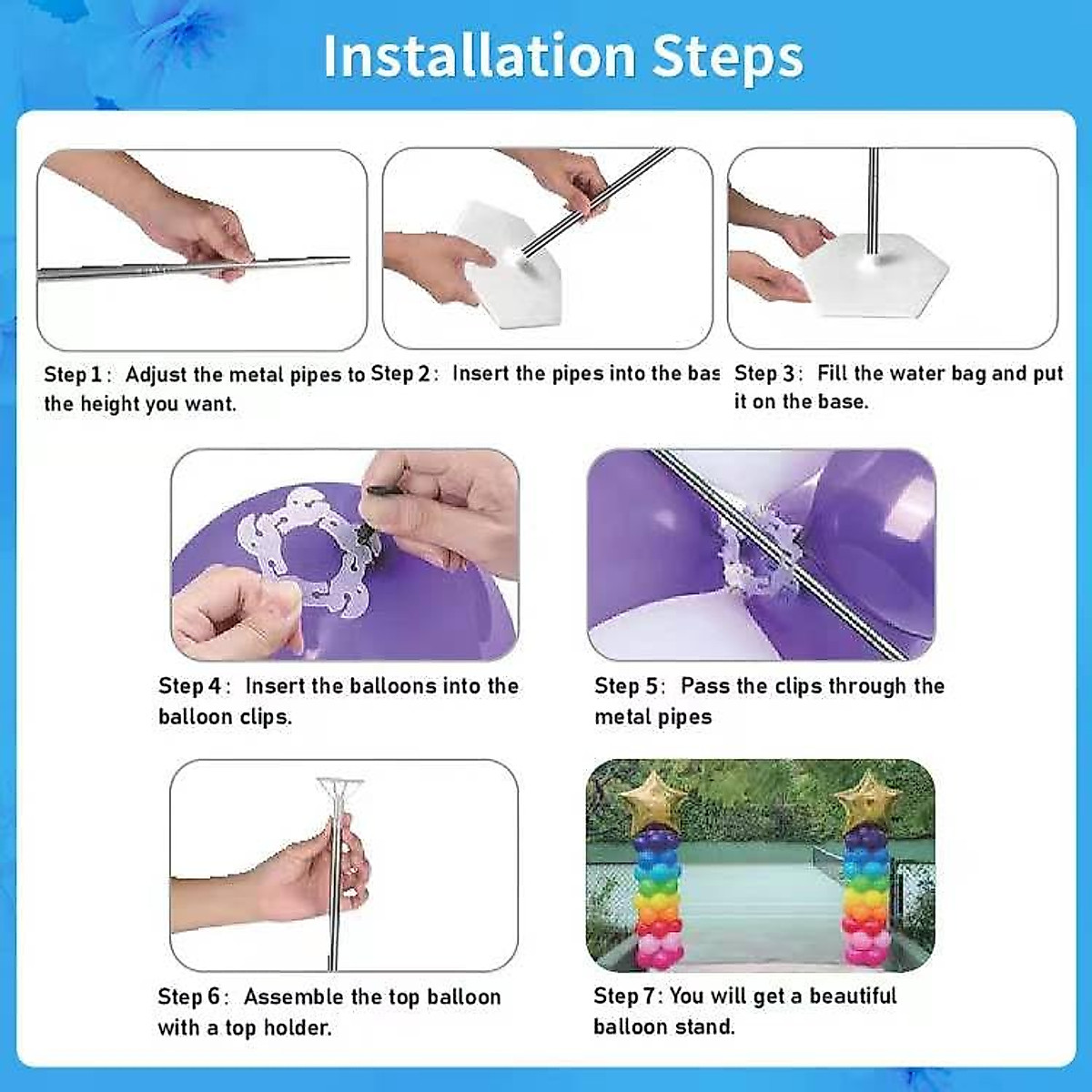 Installation Steps

Step 1: Adjust the metal pipes to the height you want.

Step 2: Insert the pipes into the bas

Step 3: Fill the water bag and put it on the base.

Step 4: Insert the balloons into the balloon clips.

Step 5: Pass the clips through the metal pipes

Step 6: Assemble the top balloon with a top holder.

Step 7: You will get a beautiful balloon stand.