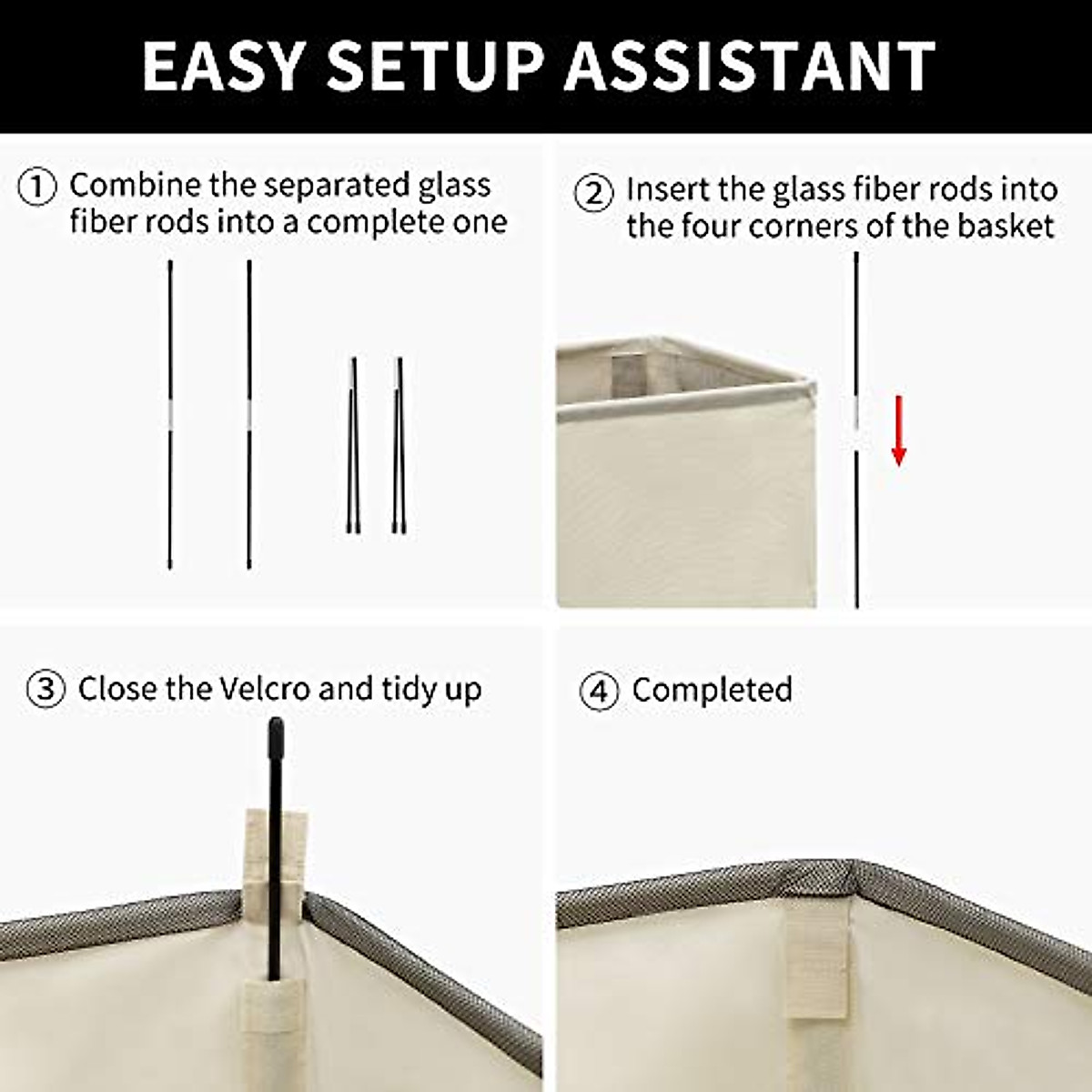 EASY SETUP ASSISTANT

① Combine the separated glass fiber rods into a complete one

② Insert the glass fiber rods into the four corners of the basket

③ Close the Velcro and tidy up

④ Completed