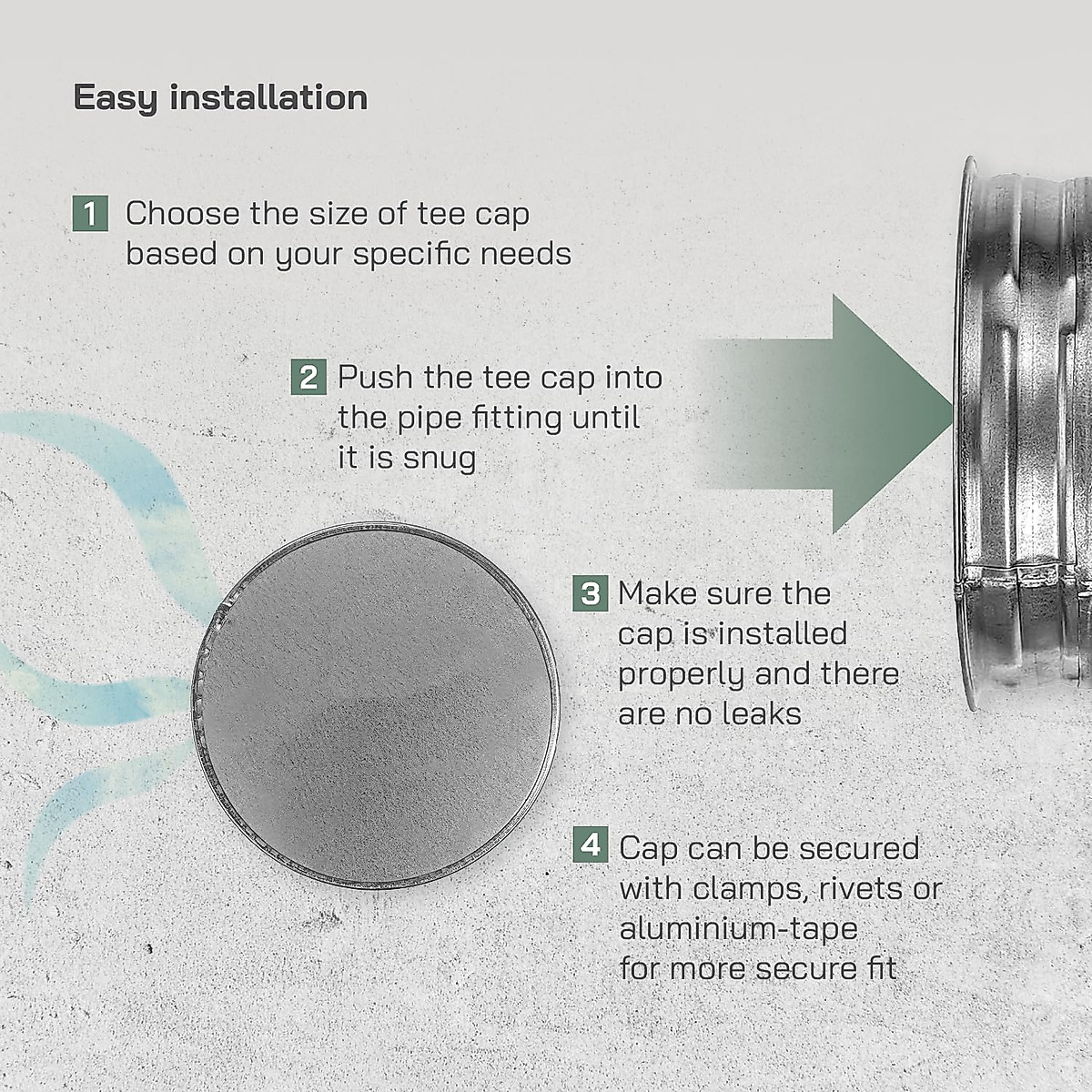 Easy installation

1 Choose the size of tee cap based on your specific needs

2 Push the tee cap into the pipe fitting until it is snug

3 Make sure the cap is installed properly and there are no leaks

4 Cap can be secured with clamps, rivets or aluminium-tape for more secure fit