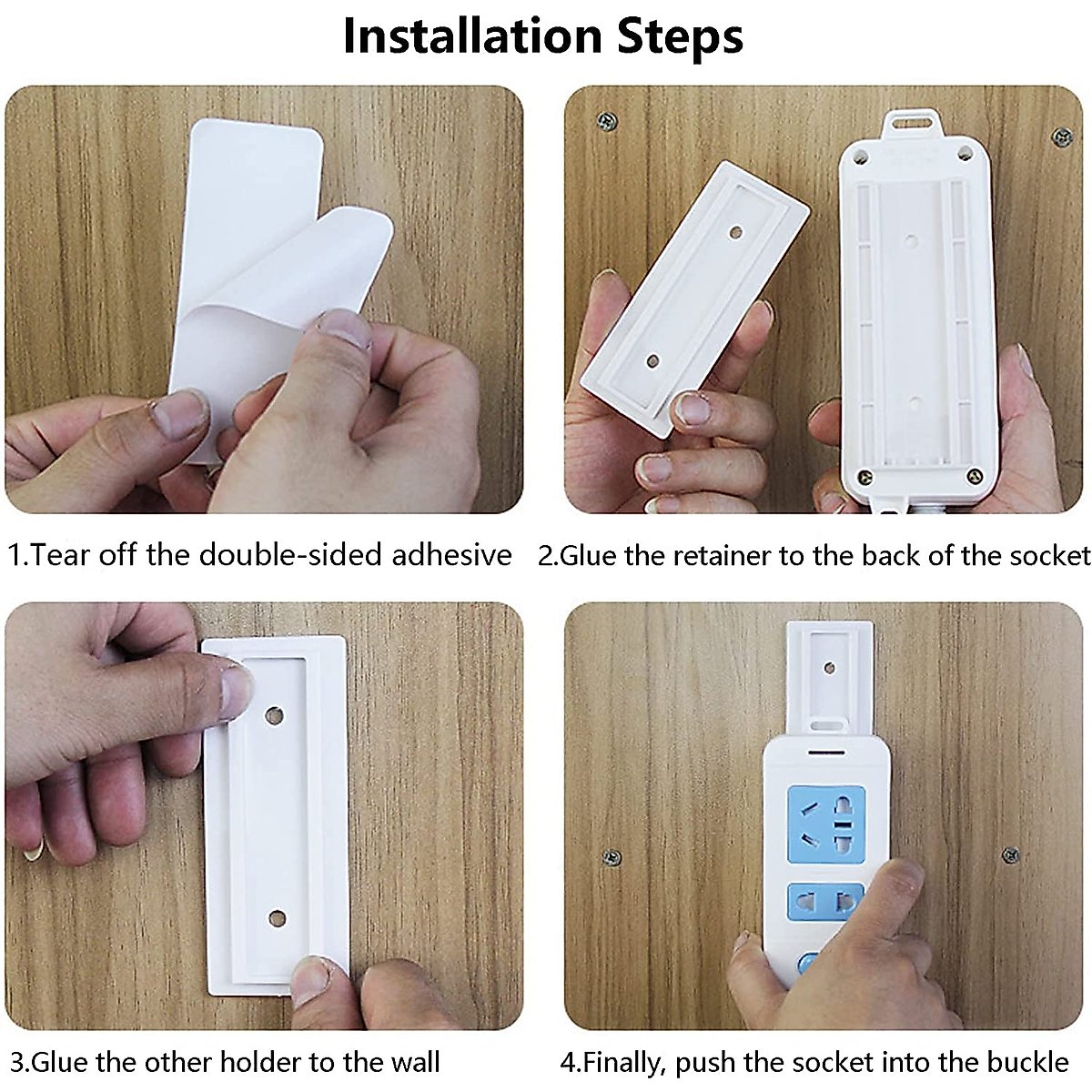 Installation Steps

1.Tear off the double-sided adhesive

2.Glue the retainer to the back of the socket

3.Glue the other holder to the wall

4.Finally, push the socket into the buckle