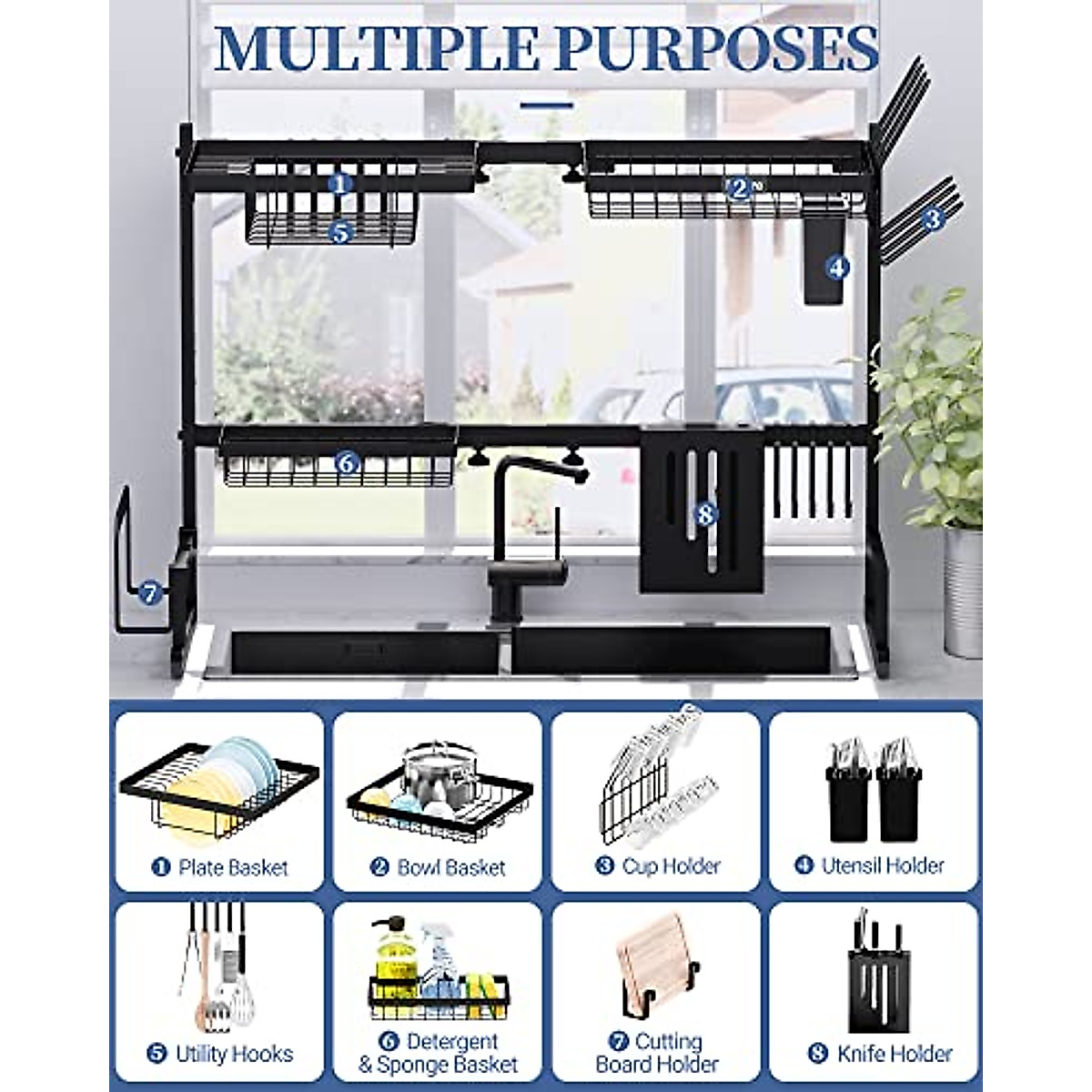 MULTIPLE PURPOSES

1
2
3
4
5
6
7
8

❶ Plate Basket

❷ Bowl Basket

❸ Cup Holder

❹ Utensil Holder

❺ Utility Hooks

❻ Detergent & Sponge Basket

❼ Cutting Board Holder

❽ Knife Holder