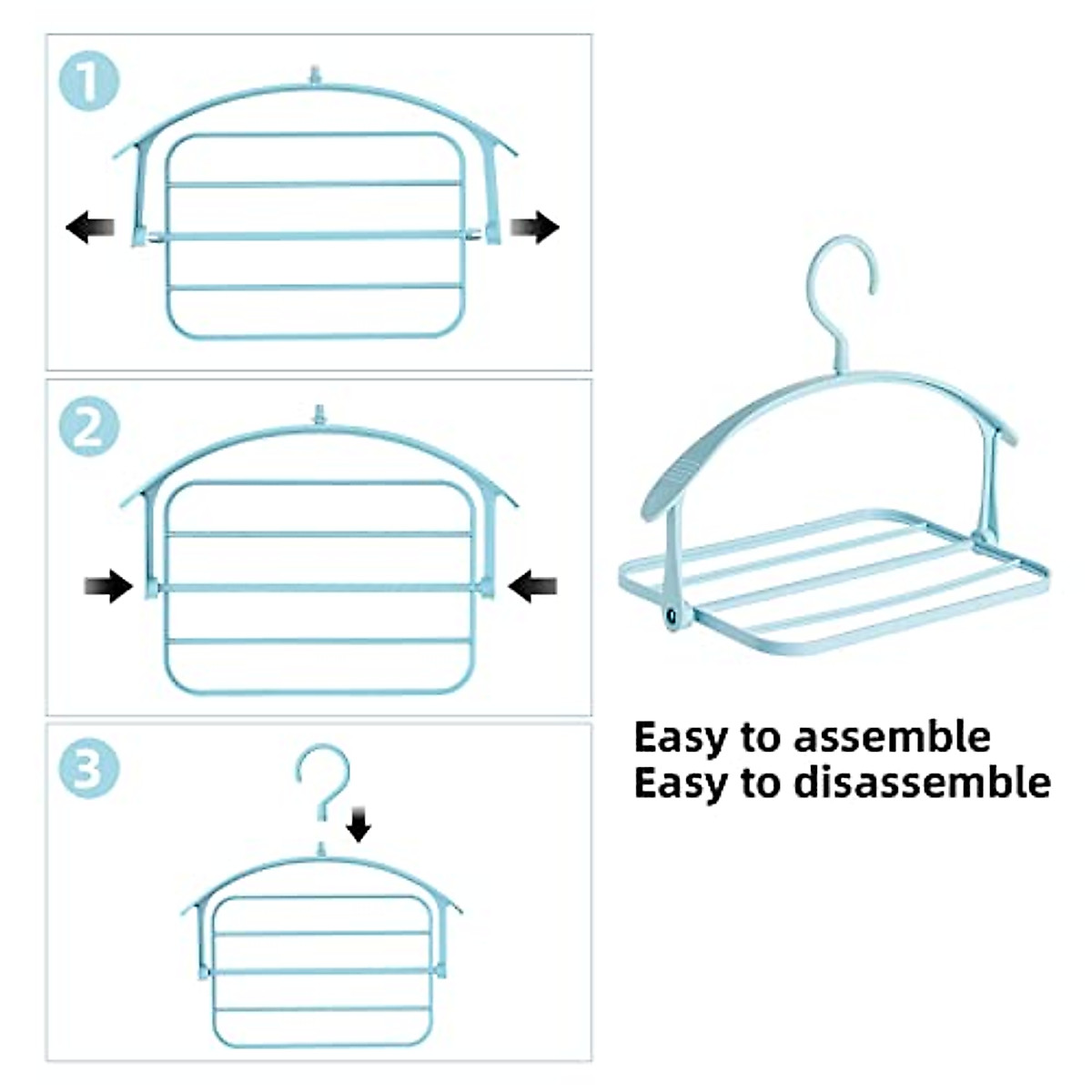 1

2

3

Easy to assemble
Easy to disassemble