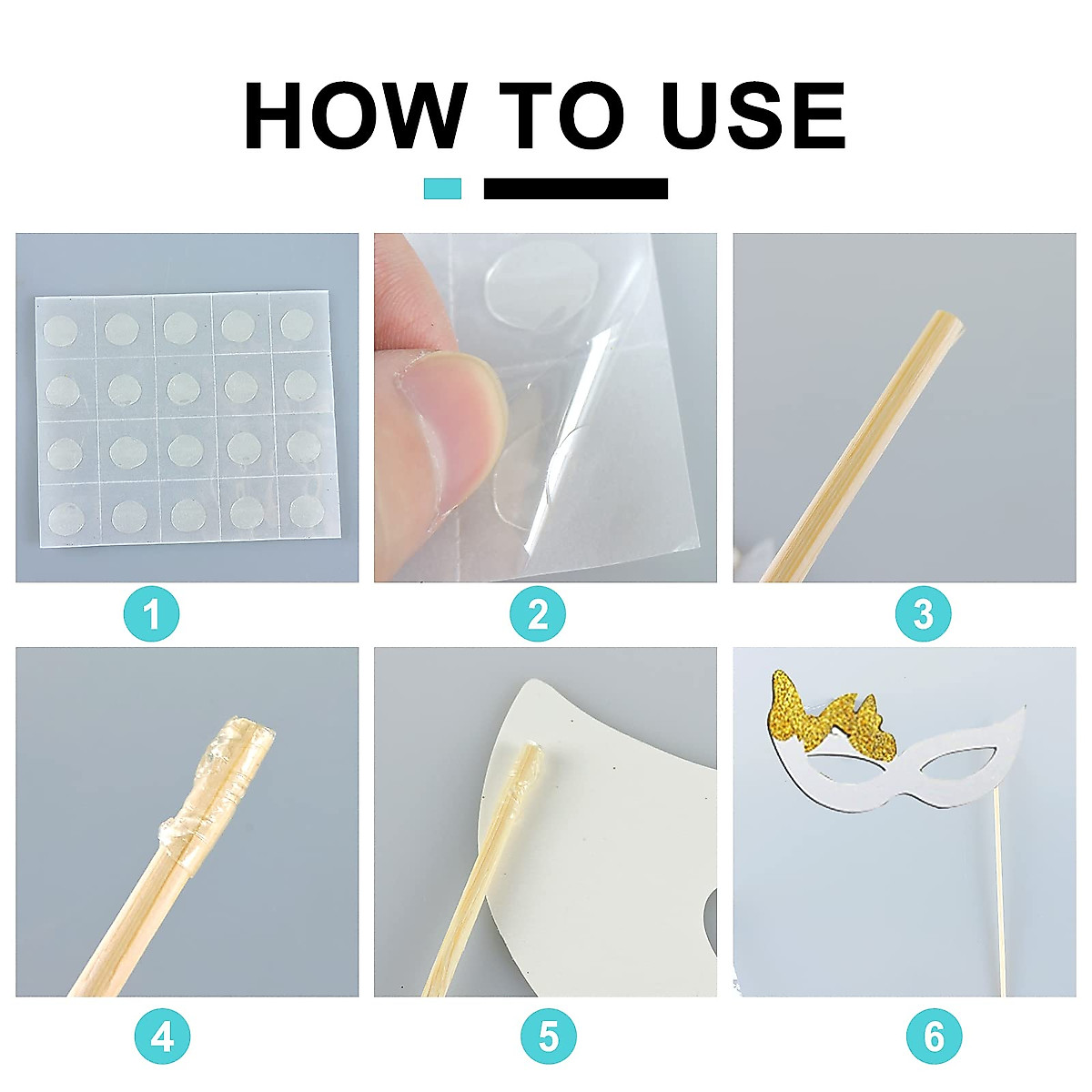 HOW TO USE

1

2

3

4

5

6