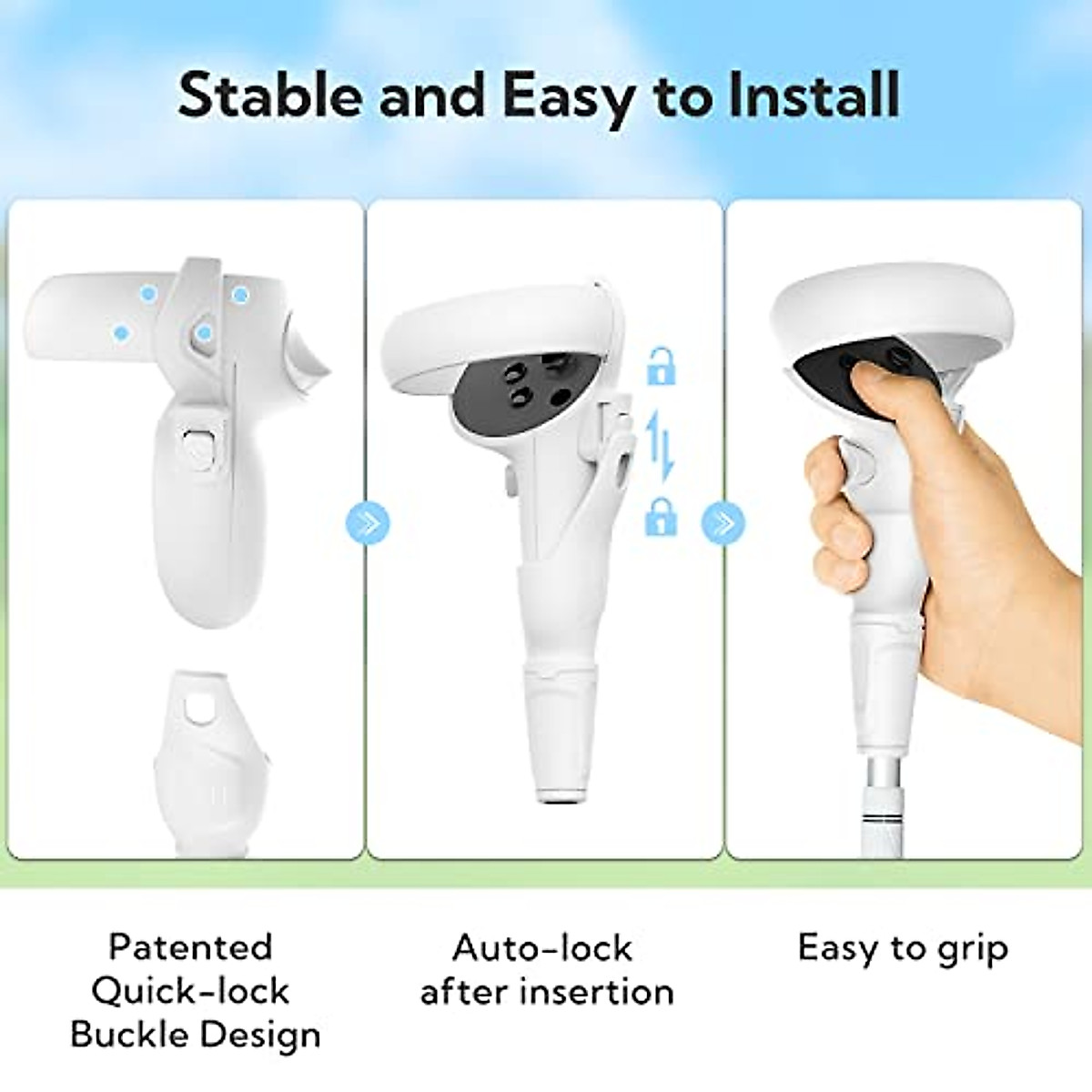 Stable and Easy to Install

Patented Quick-lock Buckle Design

Auto-lock after insertion

Easy to grip