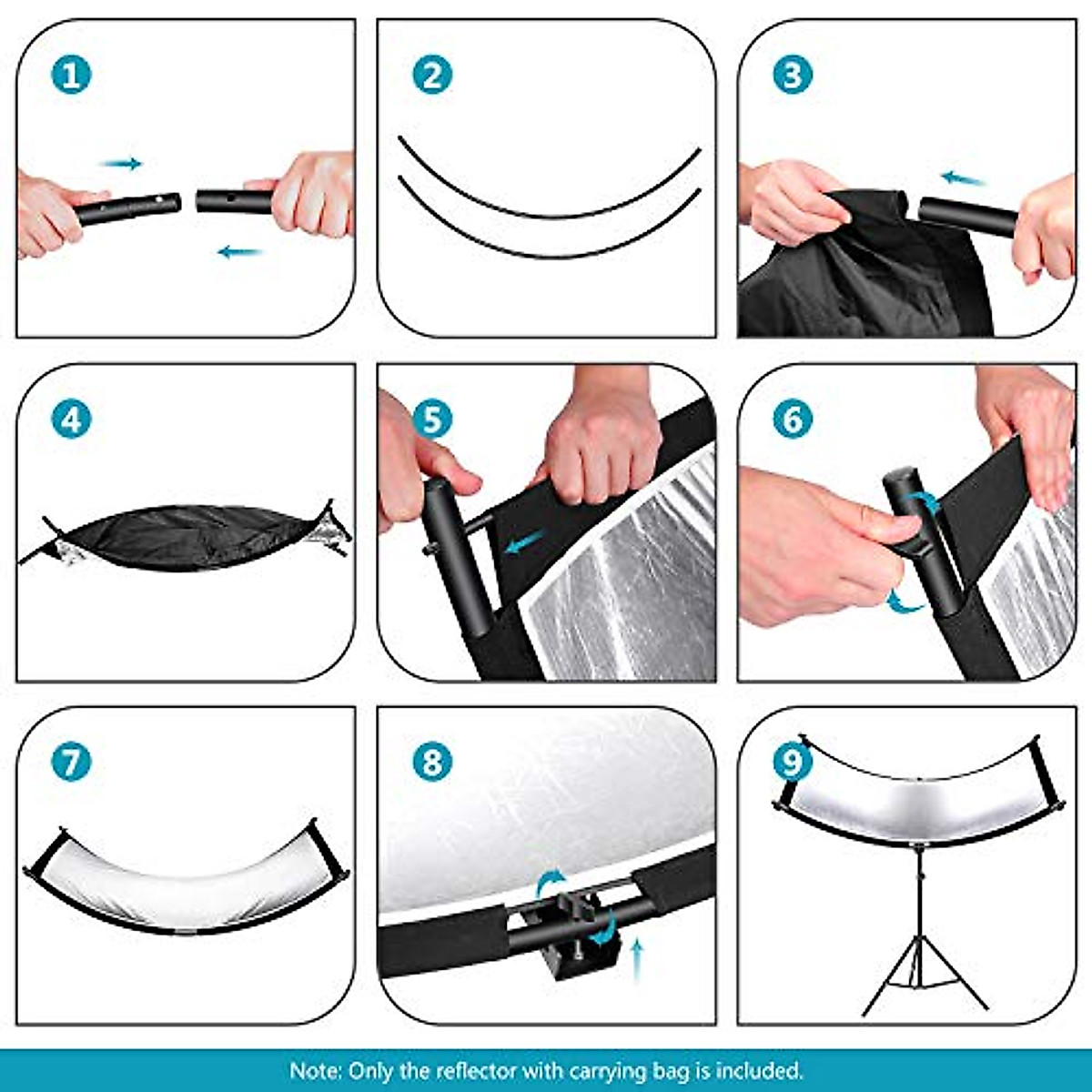 1

2

3

4

5

6

7

8

9

Note: Only the reflector with carrying bag is included.