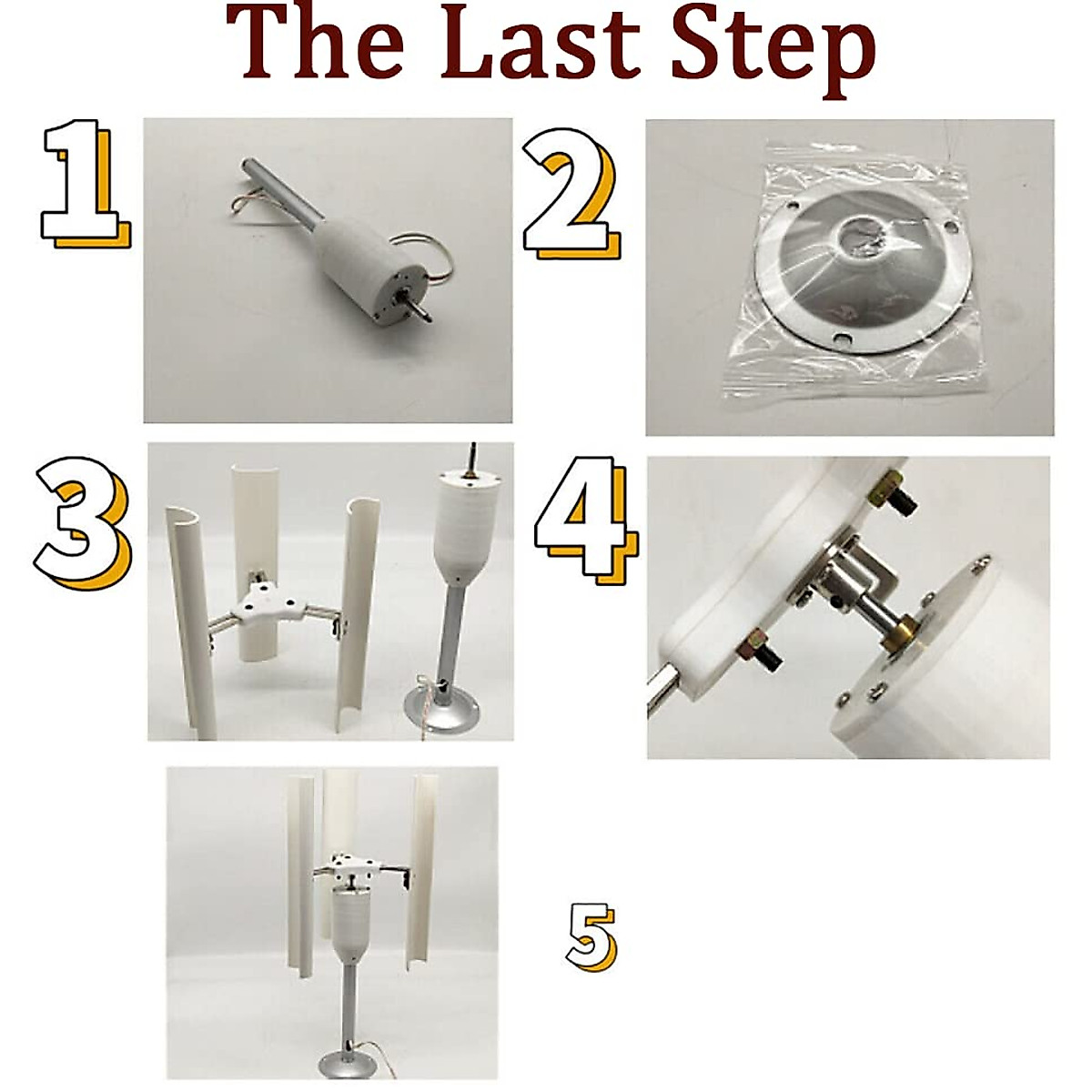 The Last Step

1

2

3

4

5