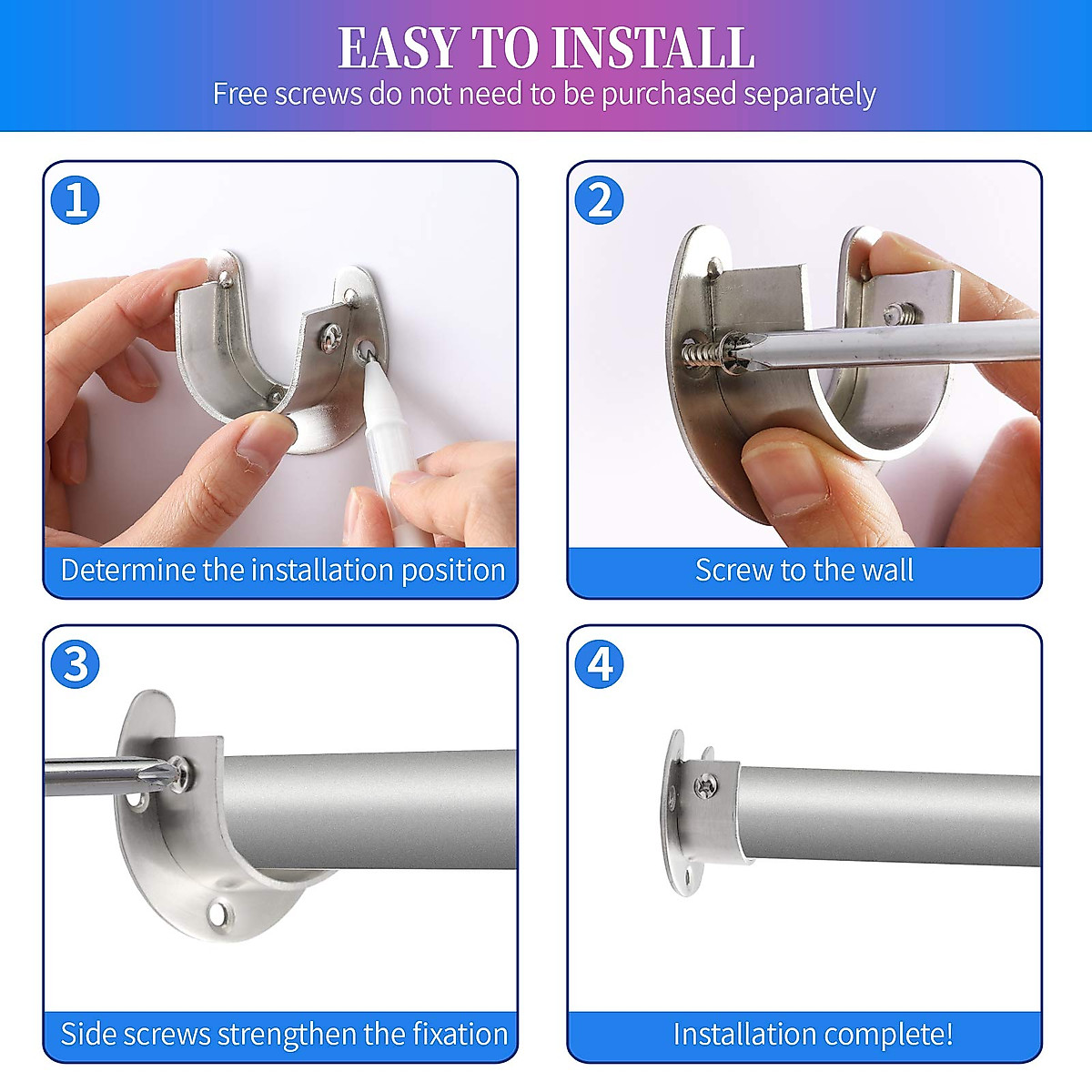 EASY TO INSTALL
Free screws do not need to be purchased separately

1
Determine the installation position

2
Screw to the wall

3
Side screws strengthen the fixation

4
Installation complete!