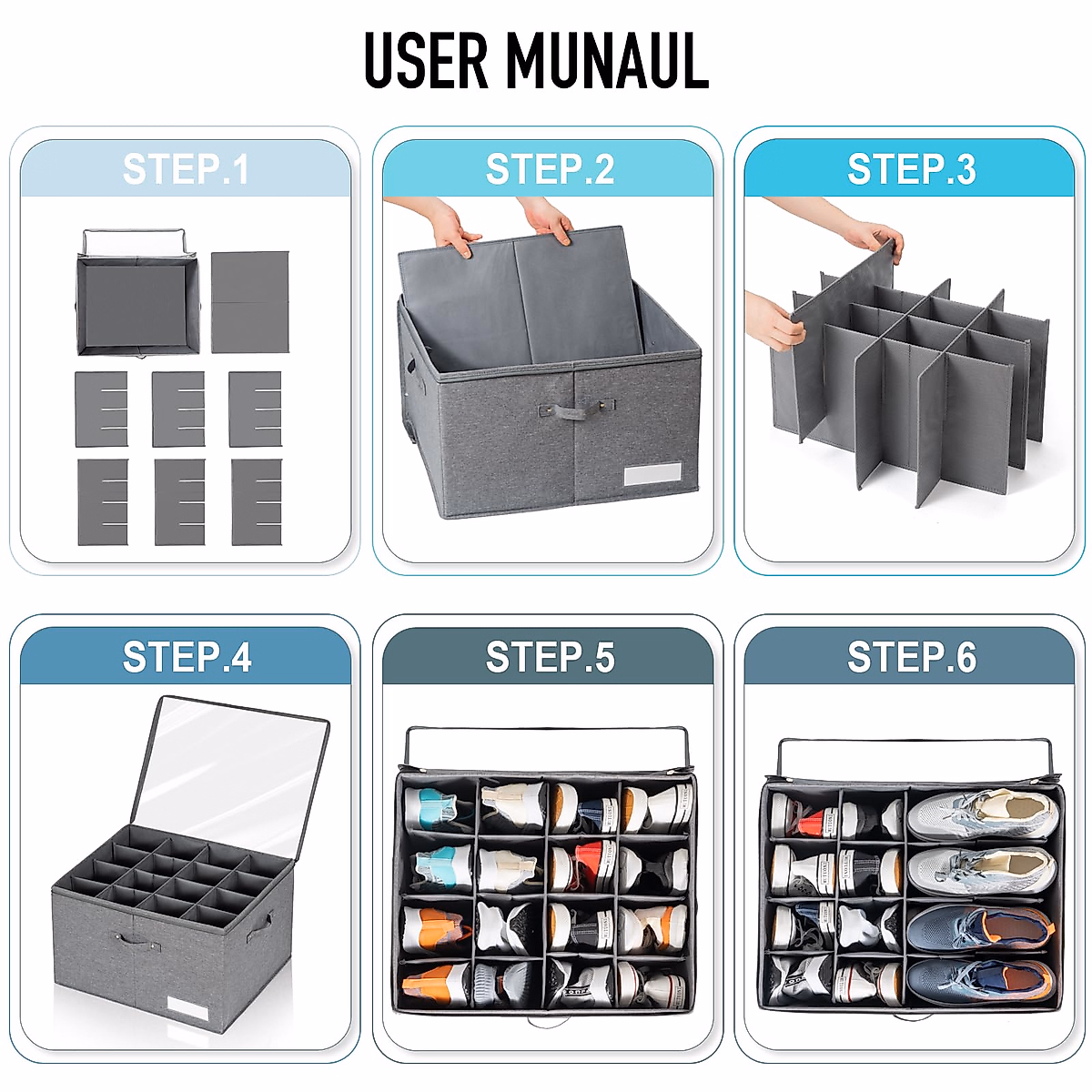 USER MUNAUL

STEP.1

STEP.2

STEP.3

STEP.4

STEP.5

STEP.6