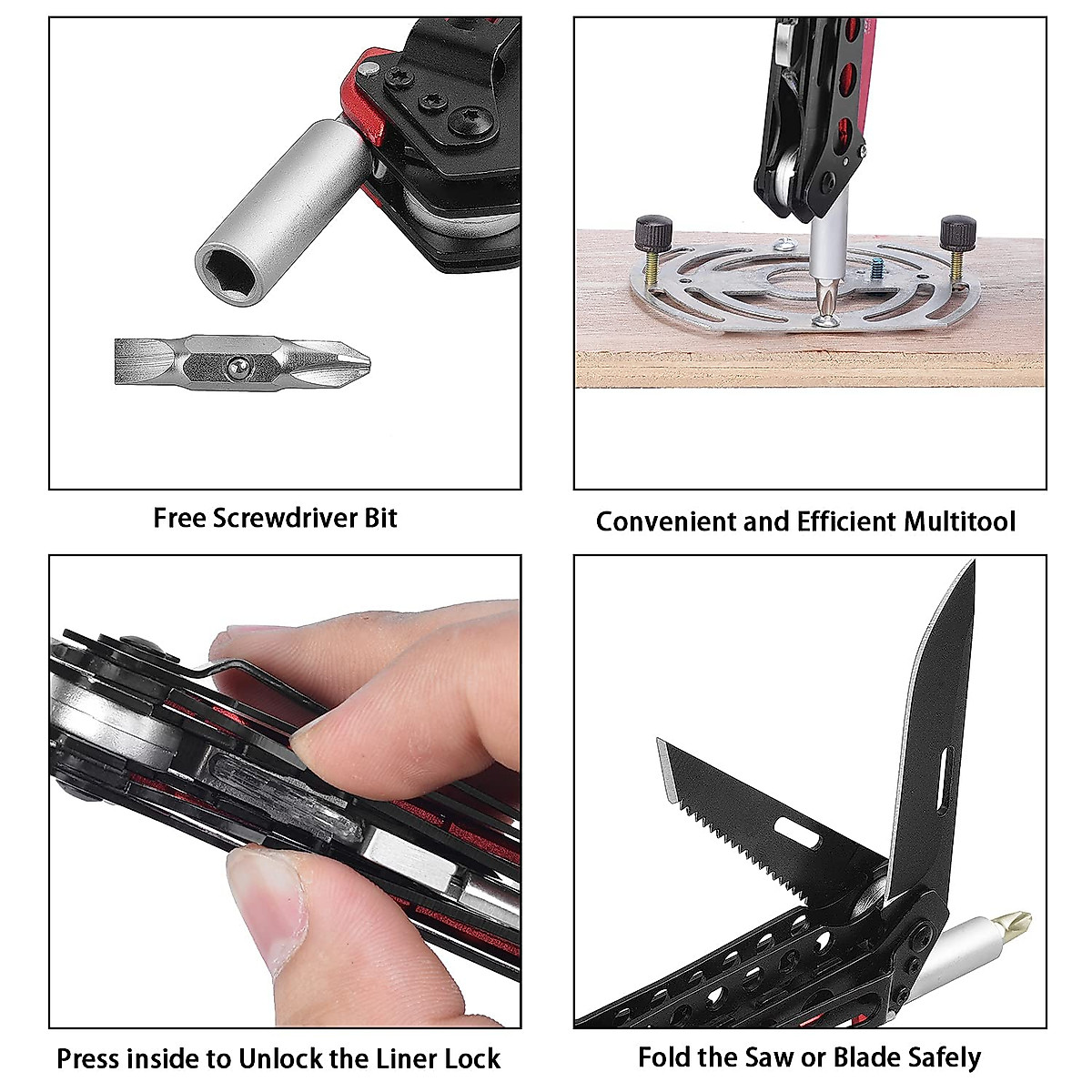 Free Screwdriver Bit

Convenient and Efficient Multitool

Press inside to Unlock the Liner Lock

Fold the Saw or Blade Safely