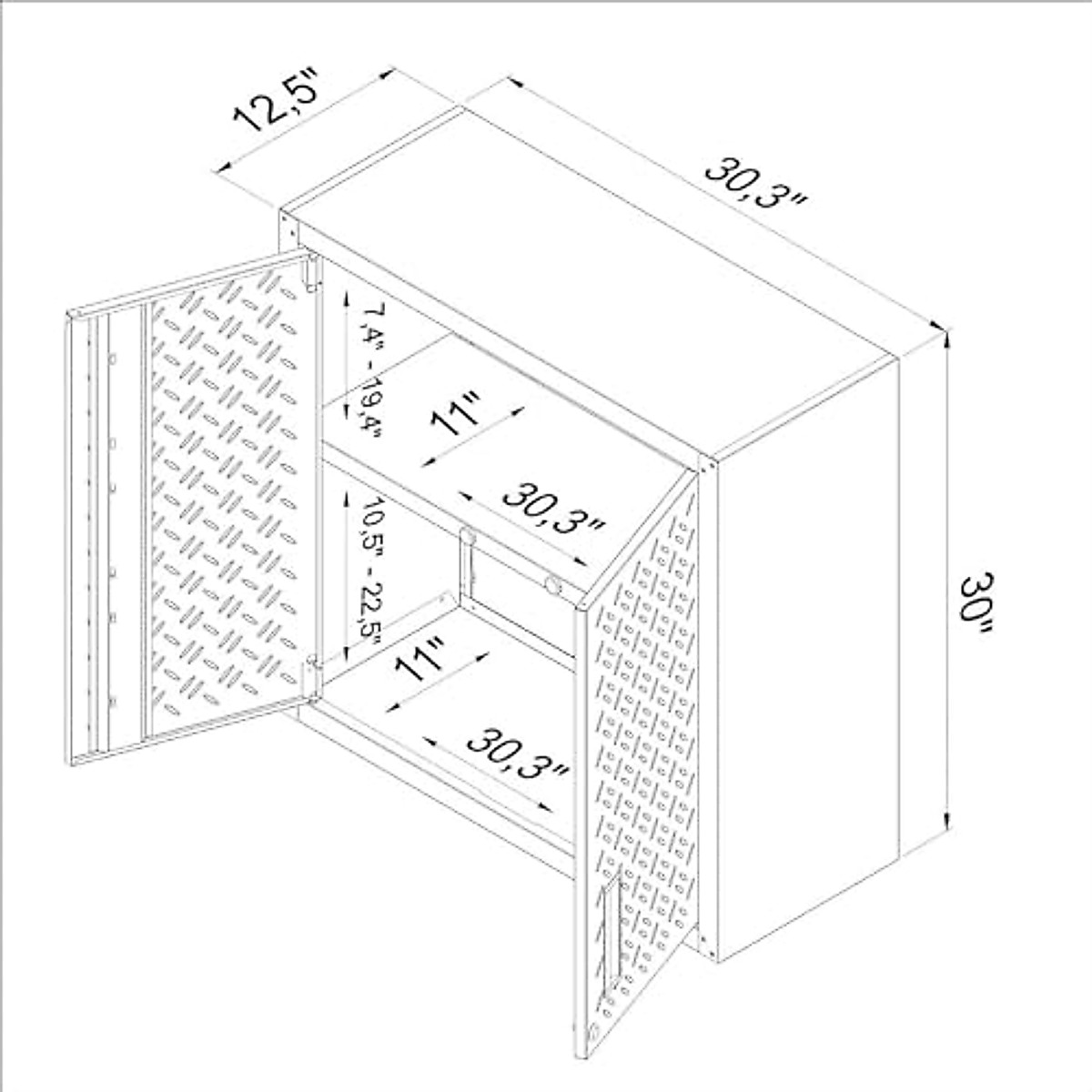 12,5"
30,3"
7,4" - 19,4"
11"
30,3"
10,5" - 22,5"
11"
30,3"
30"