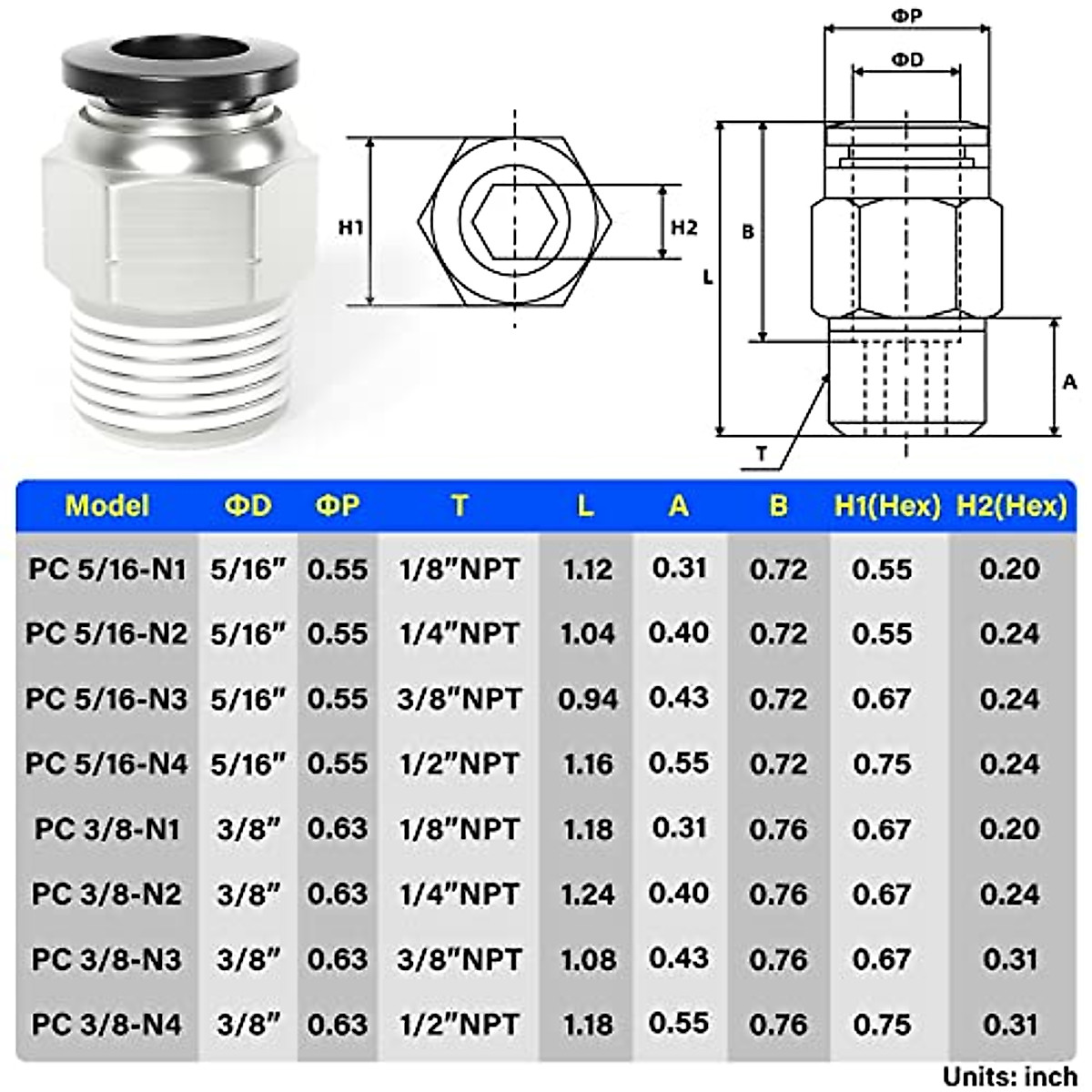 H1

H2

ΦP

ΦD

B

L

A

T

| Model | ΦD | ΦP | T | L | A | B | H1(Hex) | H2(Hex) |
|---|---|---|---|---|---|---|---|---|
| PC 5/16-N1 | 5/16″ | 0.55 | 1/8″NPT | 1.12 | 0.31 | 0.72 | 0.55 | 0.20 |
| PC 5/16-N2 | 5/16″ | 0.55 | 1/4″NPT | 1.04 | 0.40 | 0.72 | 0.55 | 0.24 |
| PC 5/16-N3 | 5/16″ | 0.55 | 3/8″NPT | 0.94 | 0.43 | 0.72 | 0.67 | 0.24 |
| PC 5/16-N4 | 5/16″ | 0.55 | 1/2″NPT | 1.16 | 0.55 | 0.72 | 0.75 | 0.24 |
| PC 3/8-N1 | 3/8″ | 0.63 | 1/8″NPT | 1.18 | 0.31 | 0.76 | 0.67 | 0.20 |
| PC 3/8-N2 | 3/8″ | 0.63 | 1/4″NPT | 1.24 | 0.40 | 0.76 | 0.67 | 0.24 |
| PC 3/8-N3 | 3/8″ | 0.63 | 3/8″NPT | 1.08 | 0.43 | 0.76 | 0.67 | 0.31 |
| PC 3/8-N4 | 3/8″ | 0.63 | 1/2″NPT | 1.18 | 0.55 | 0.76 | 0.75 | 0.31 |

Units: inch