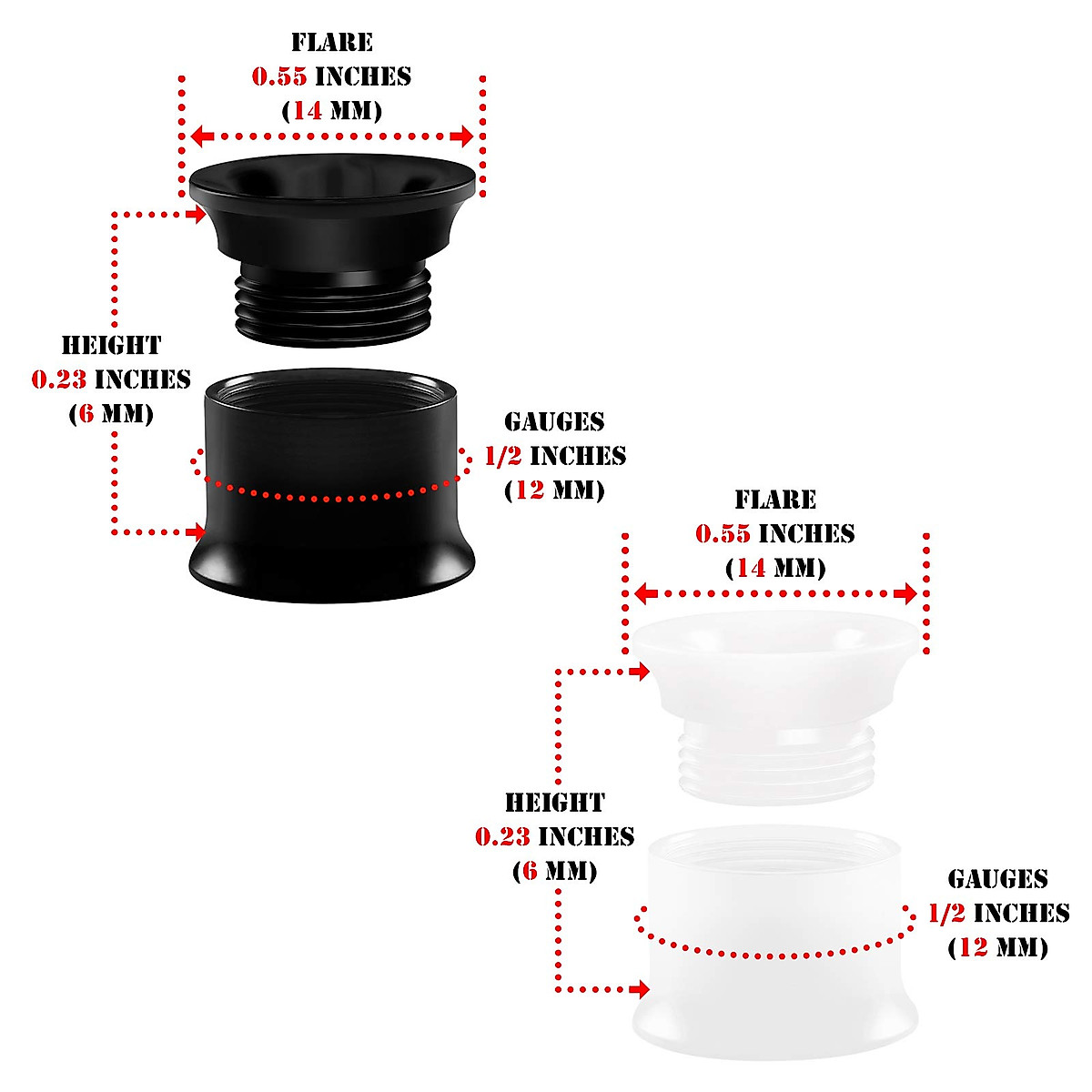 FLARE
0.55 INCHES
(14 MM)

HEIGHT
0.23 INCHES
(6 MM)

GAUGES
1/2 INCHES
(12 MM)

FLARE
0.55 INCHES
(14 MM)

HEIGHT
0.23 INCHES
(6 MM)

GAUGES
1/2 INCHES
(12 MM)