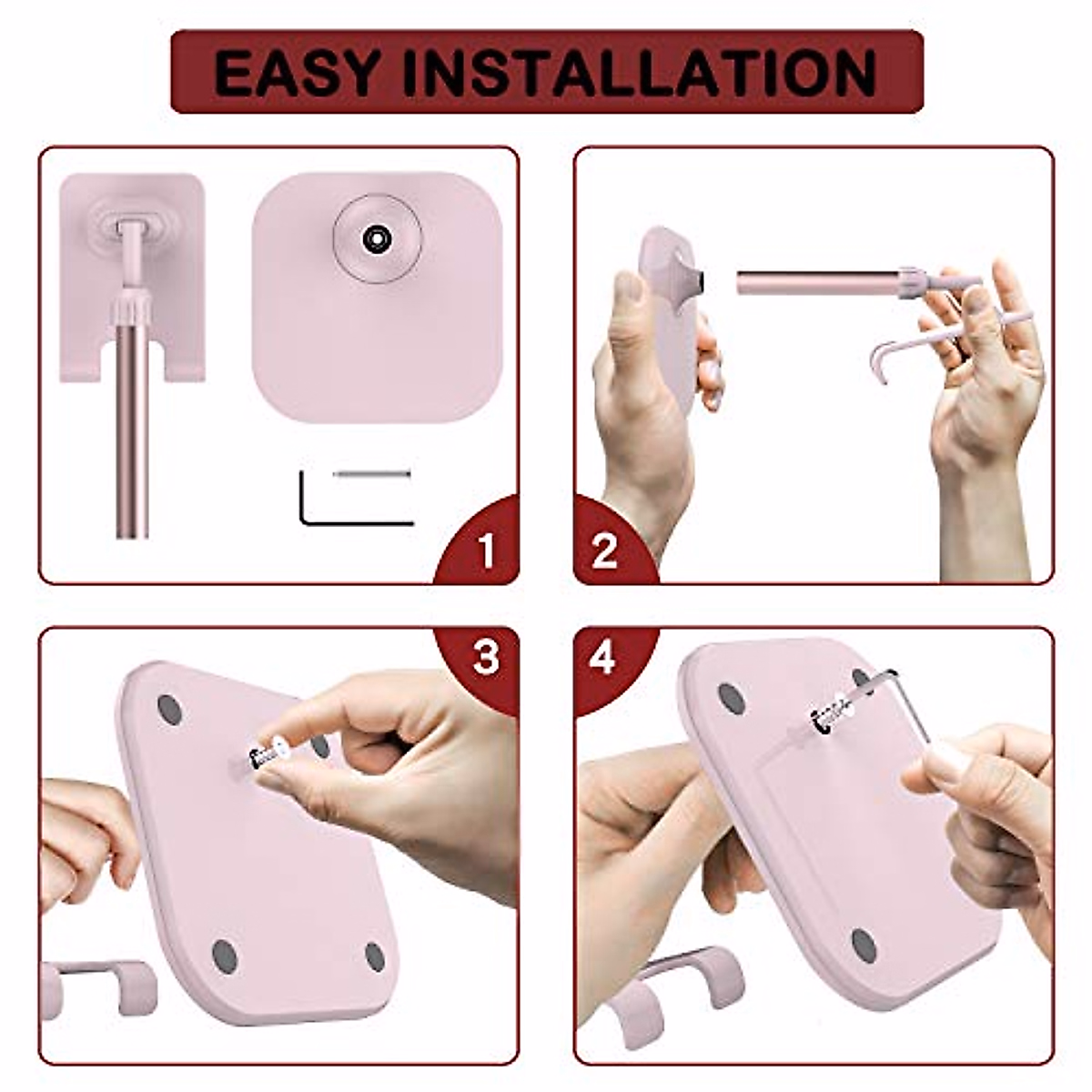 EASY INSTALLATION

1

2

3

4