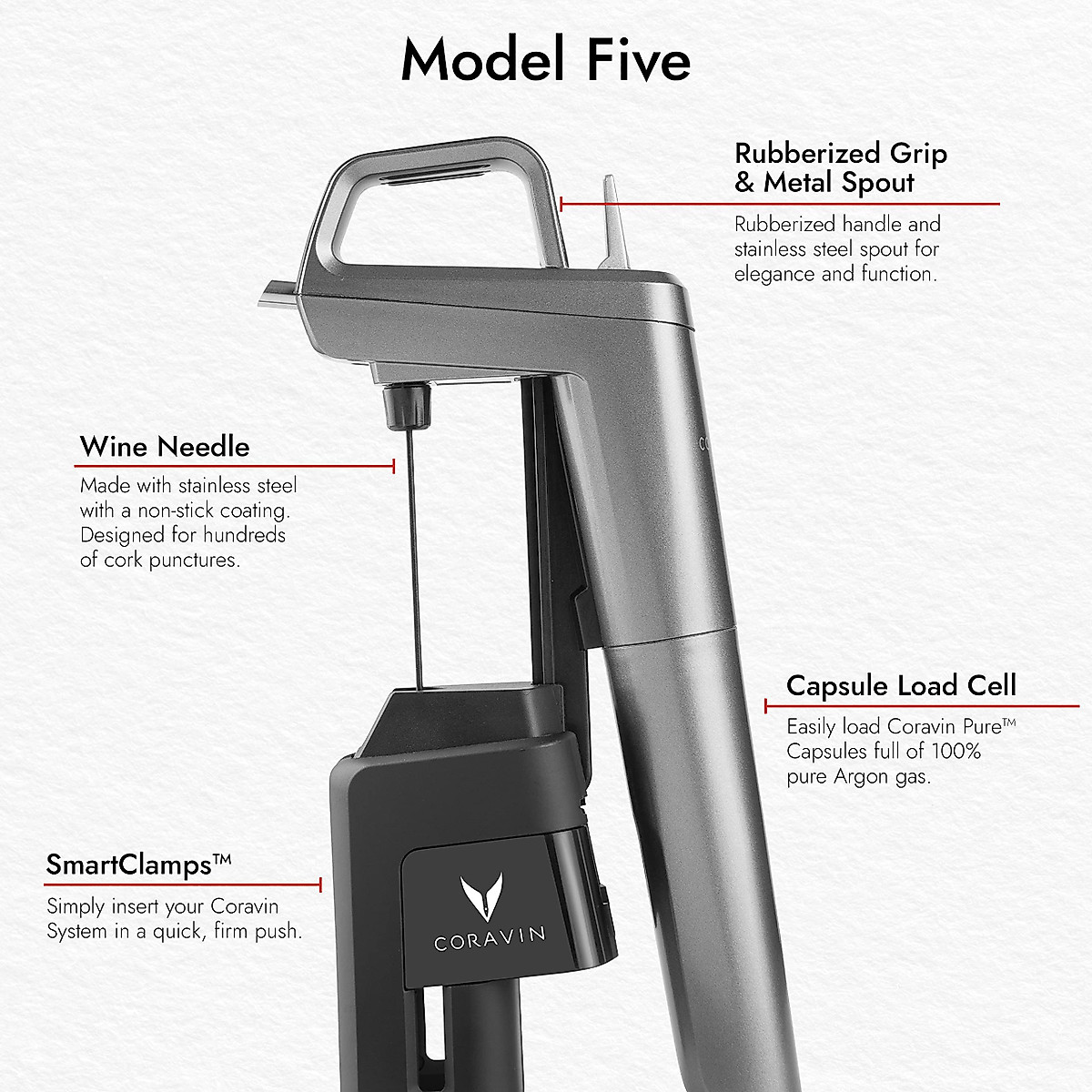 Model Five

Rubberized Grip & Metal Spout

Rubberized handle and stainless steel spout for elegance and function.

Wine Needle

Made with stainless steel with a non-stick coating. Designed for hundreds of cork punctures.

Capsule Load Cell

Easily load Coravin Pure™ Capsules full of 100% pure Argon gas.

SmartClamps™

Simply insert your Coravin System in a quick, firm push.

CORAVIN