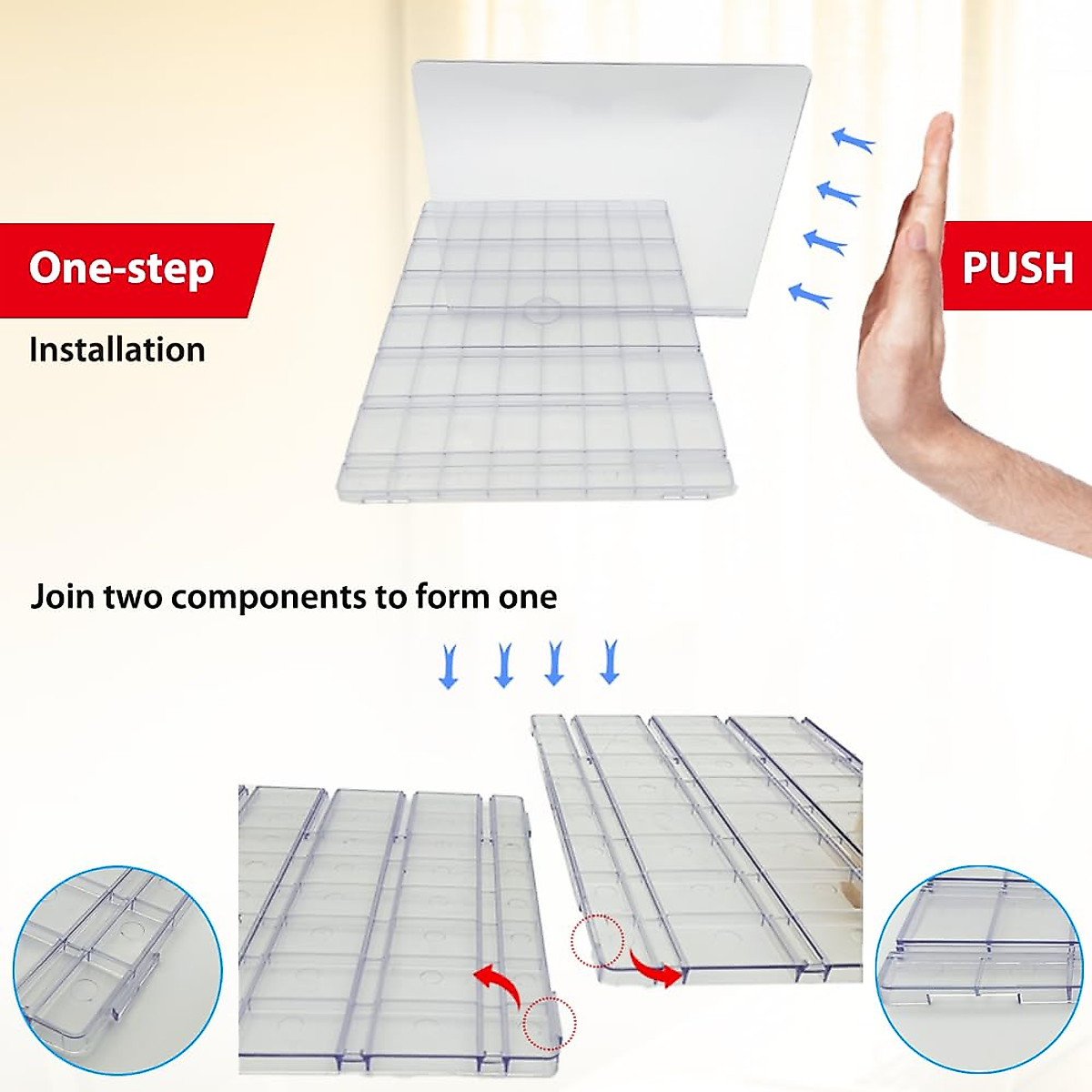 One-step
Installation

PUSH

Join two components to form one