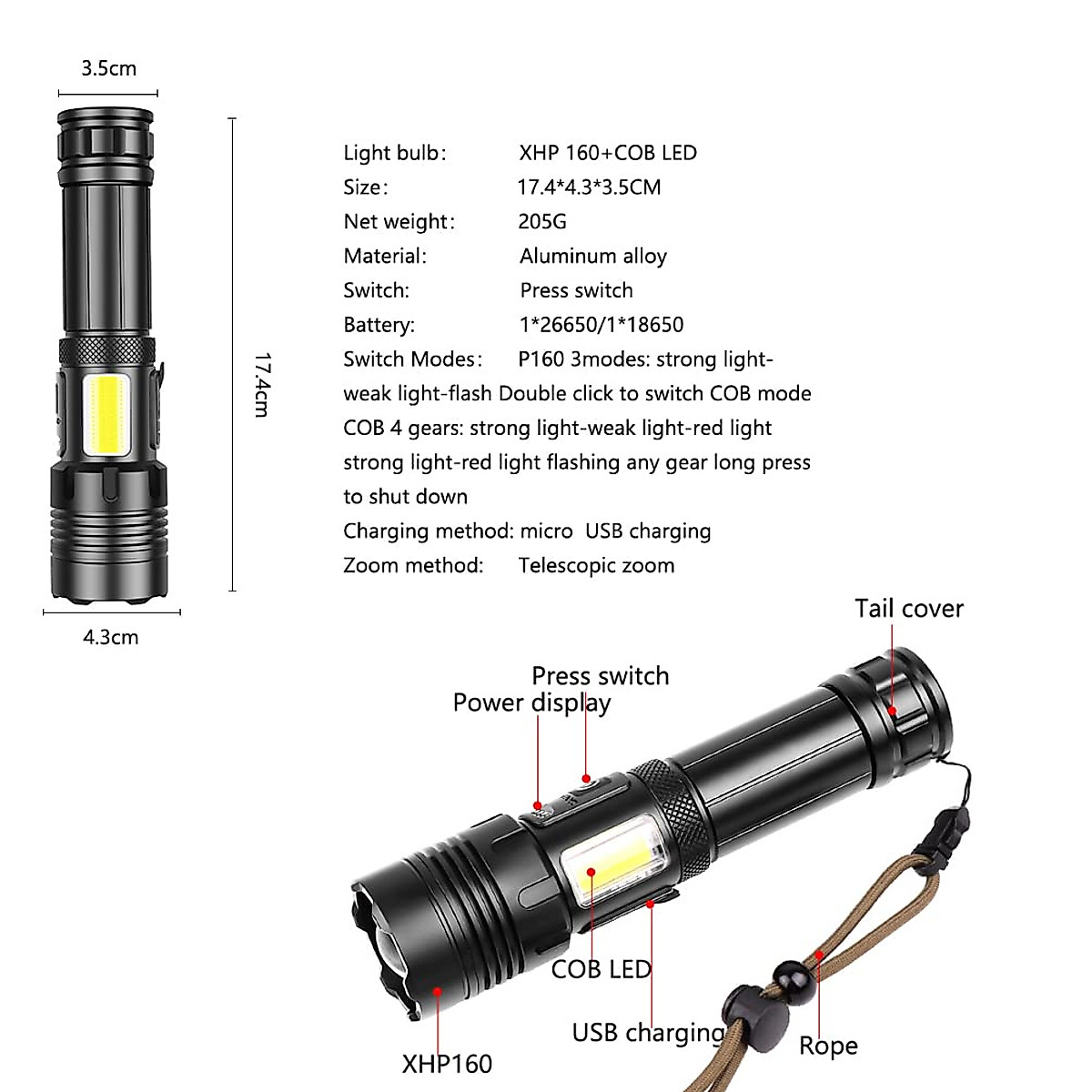 3.5cm

17.4cm

4.3cm

Light bulb: XHP 160+COB LED
Size: 17.4*4.3*3.5CM
Net weight: 205G
Material: Aluminum alloy
Switch: Press switch
Battery: 1*26650/1*18650
Switch Modes: P160 3modes: strong light-weak light-flash Double click to switch COB mode COB 4 gears: strong light-weak light-red light strong light-red light flashing any gear long press to shut down
Charging method: micro USB charging
Zoom method: Telescopic zoom

Tail cover
Press switch
Power display
COB LED
USB charging
Rope
XHP160