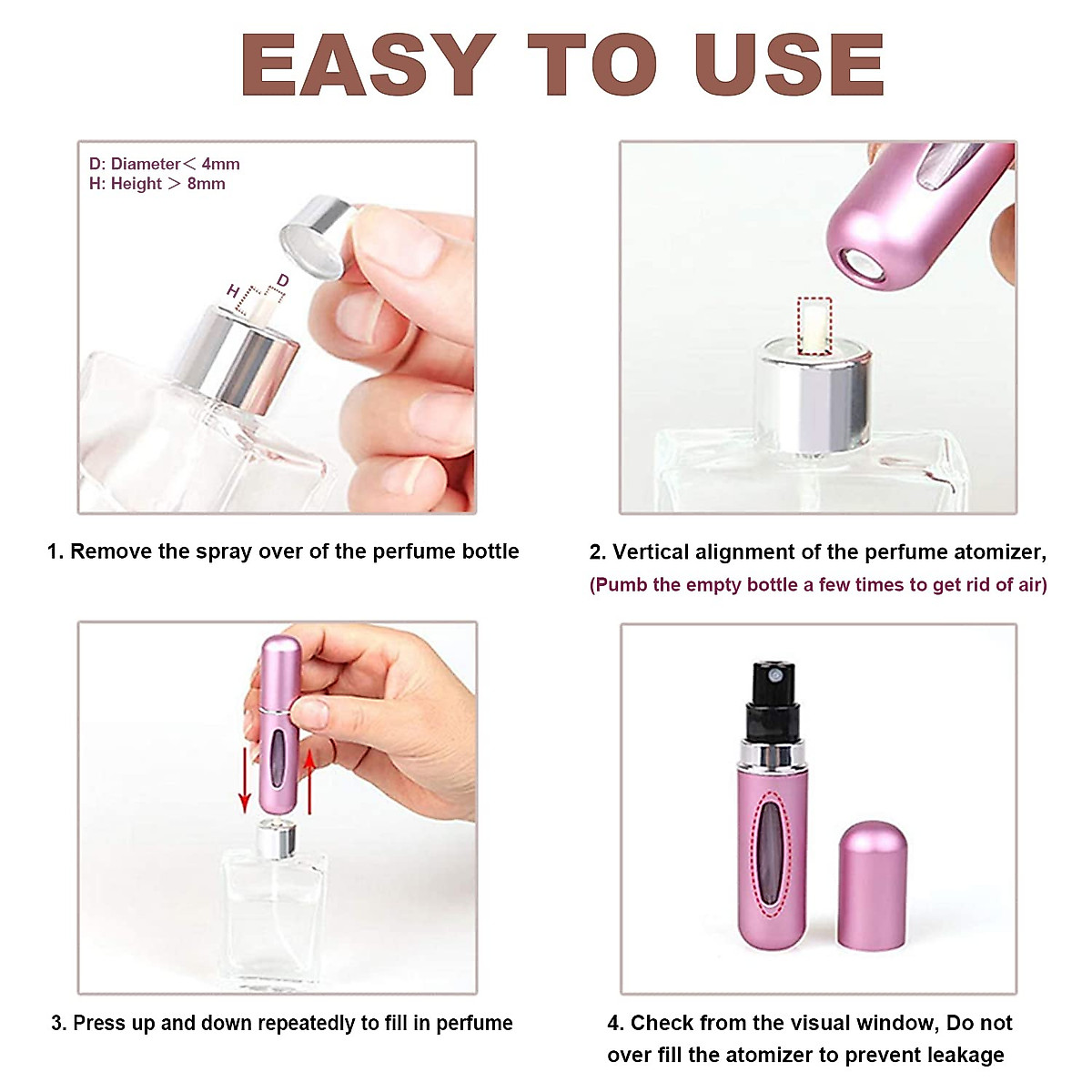 EASY TO USE

D: Diameter < 4mm
H: Height > 8mm

H D

1. Remove the spray over of the perfume bottle

2. Vertical alignment of the perfume atomizer,
(Pumb the empty bottle a few times to get rid of air)

3. Press up and down repeatedly to fill in perfume

4. Check from the visual window, Do not over fill the atomizer to prevent leakage